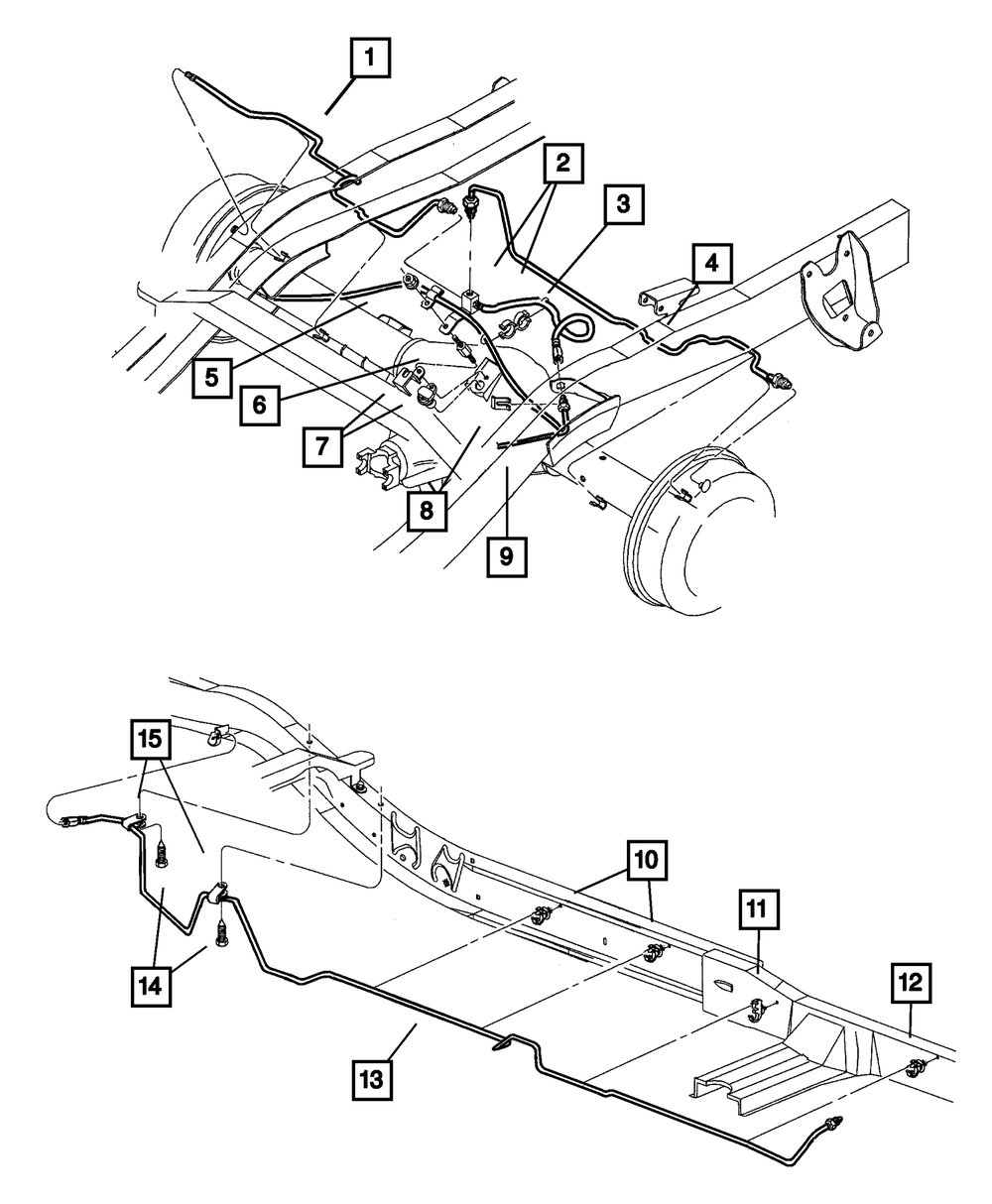 1
2
3
4
5
6
7
8
9
15
10
11
12
14
13