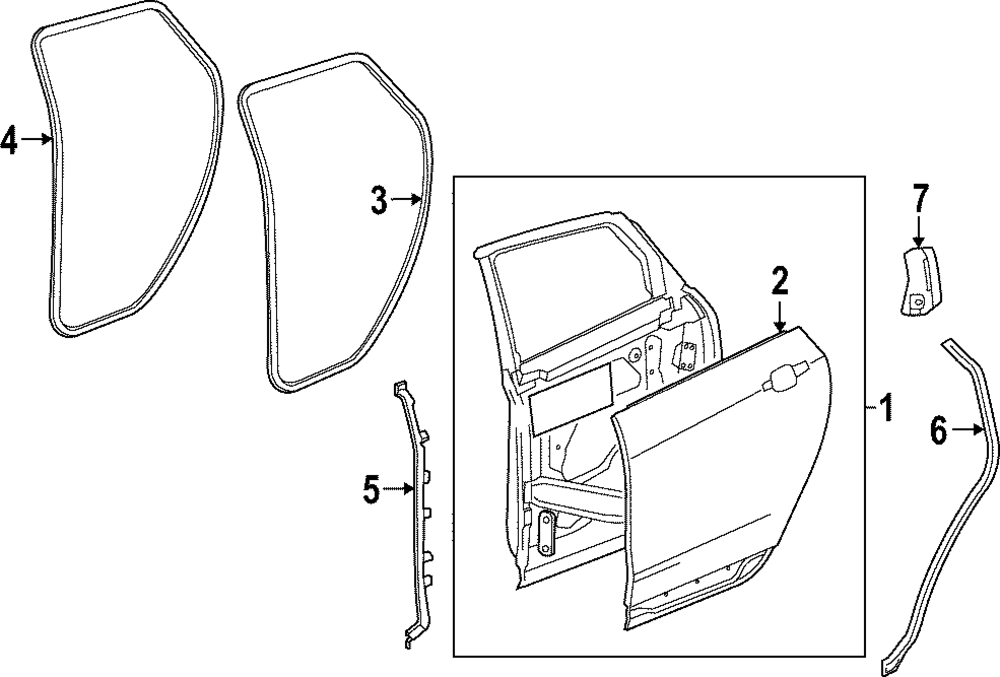 4
3
7
2
1
6
5