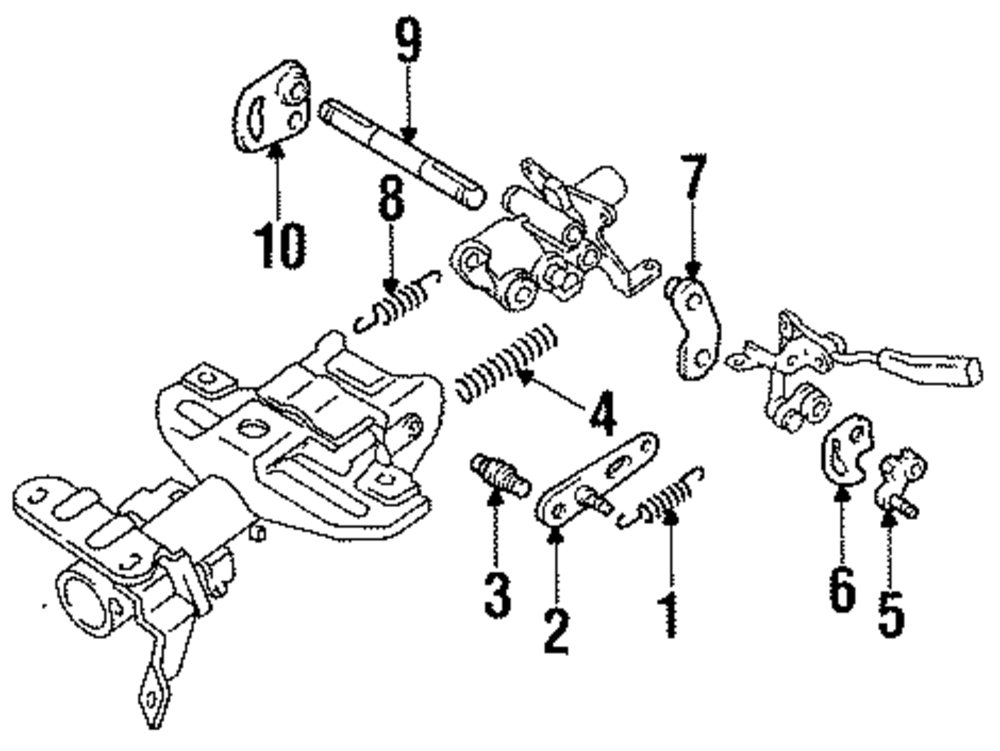 9
10
8
7
4
3
2
1
6
5