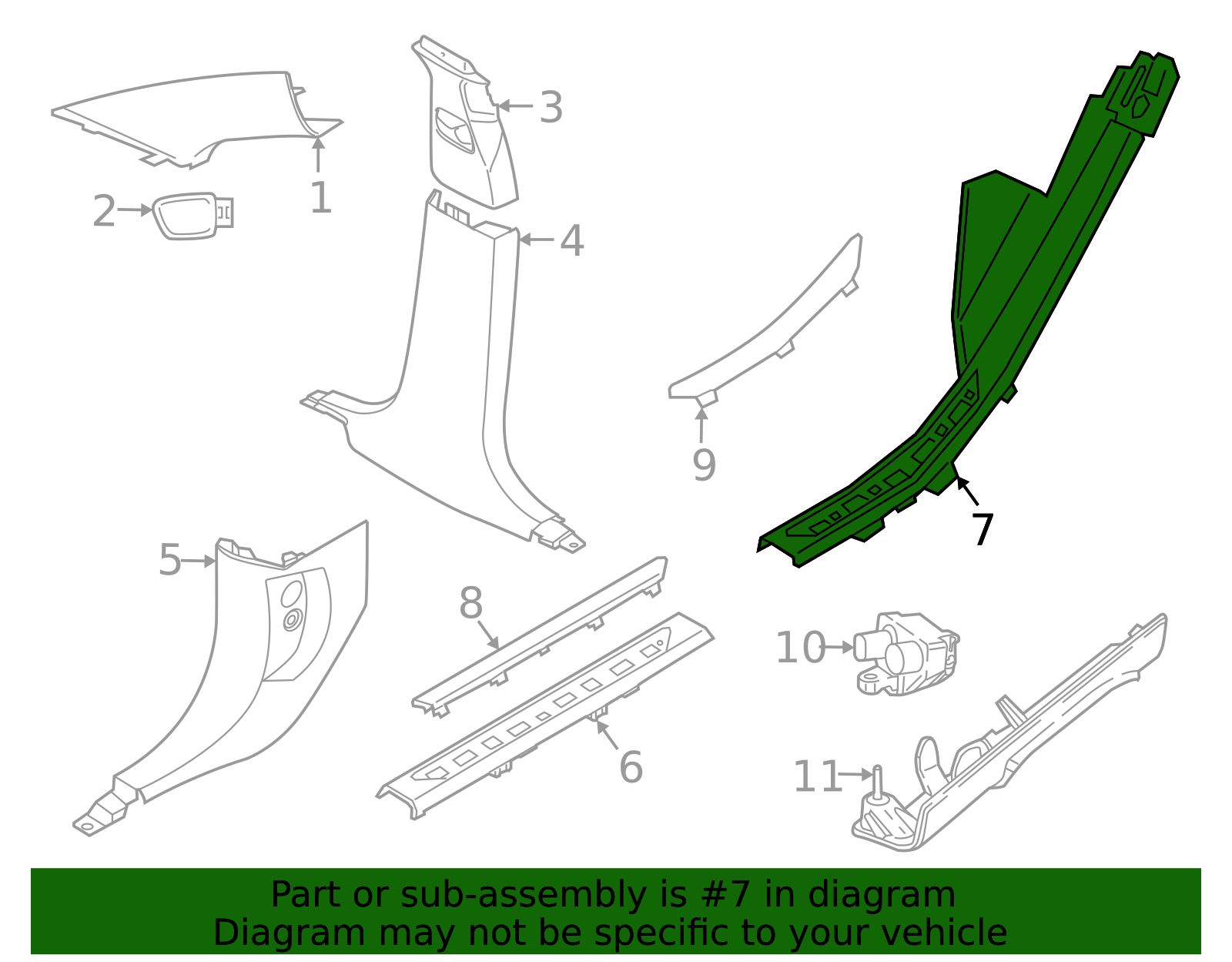 3
1
2
4
9
7
5
8
10
6
11

Part or sub-assembly is #7 in diagram
Diagram may not be specific to your vehicle