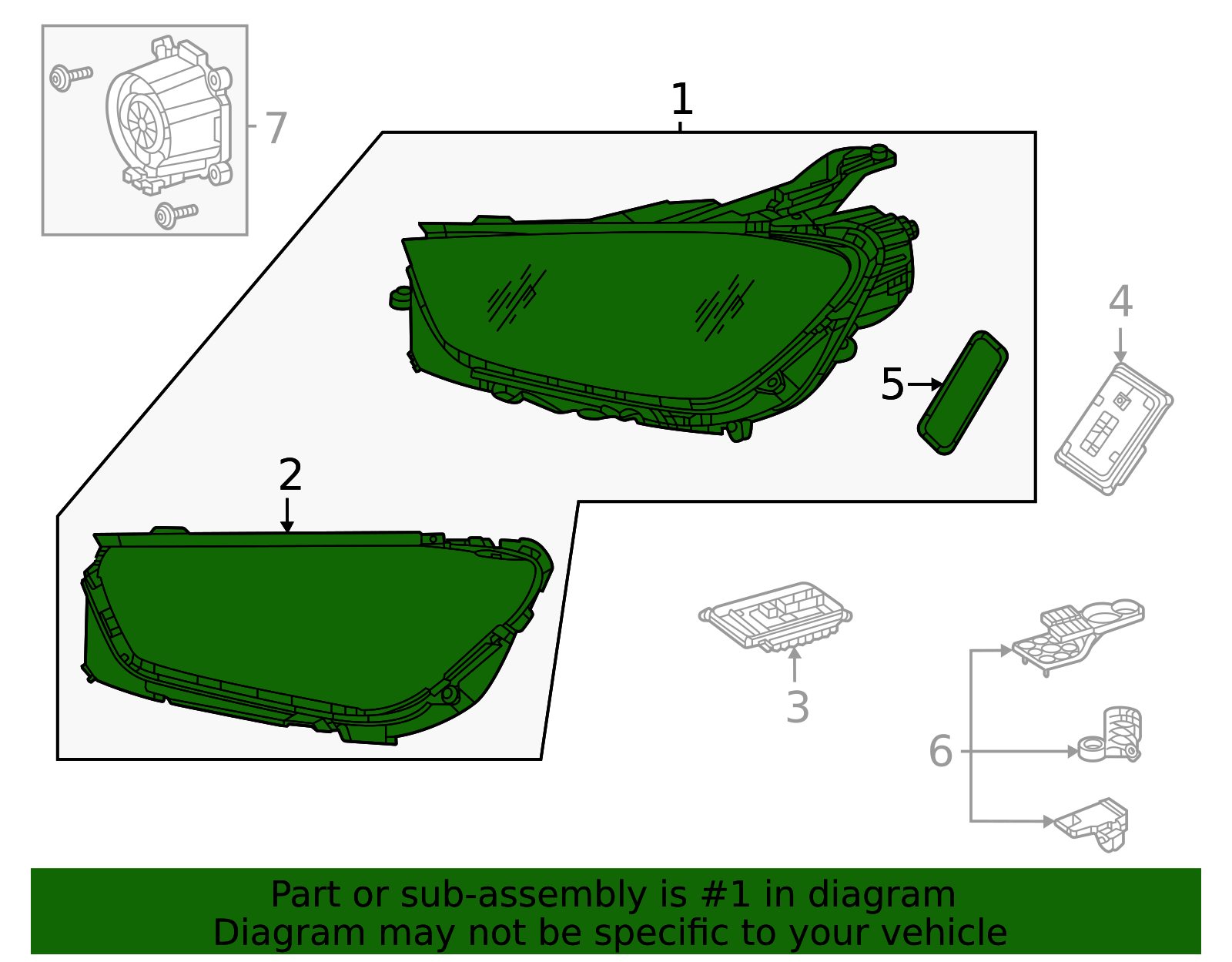 7

1

4

5

2

3

6

Part or sub-assembly is #1 in diagram
Diagram may not be specific to your vehicle