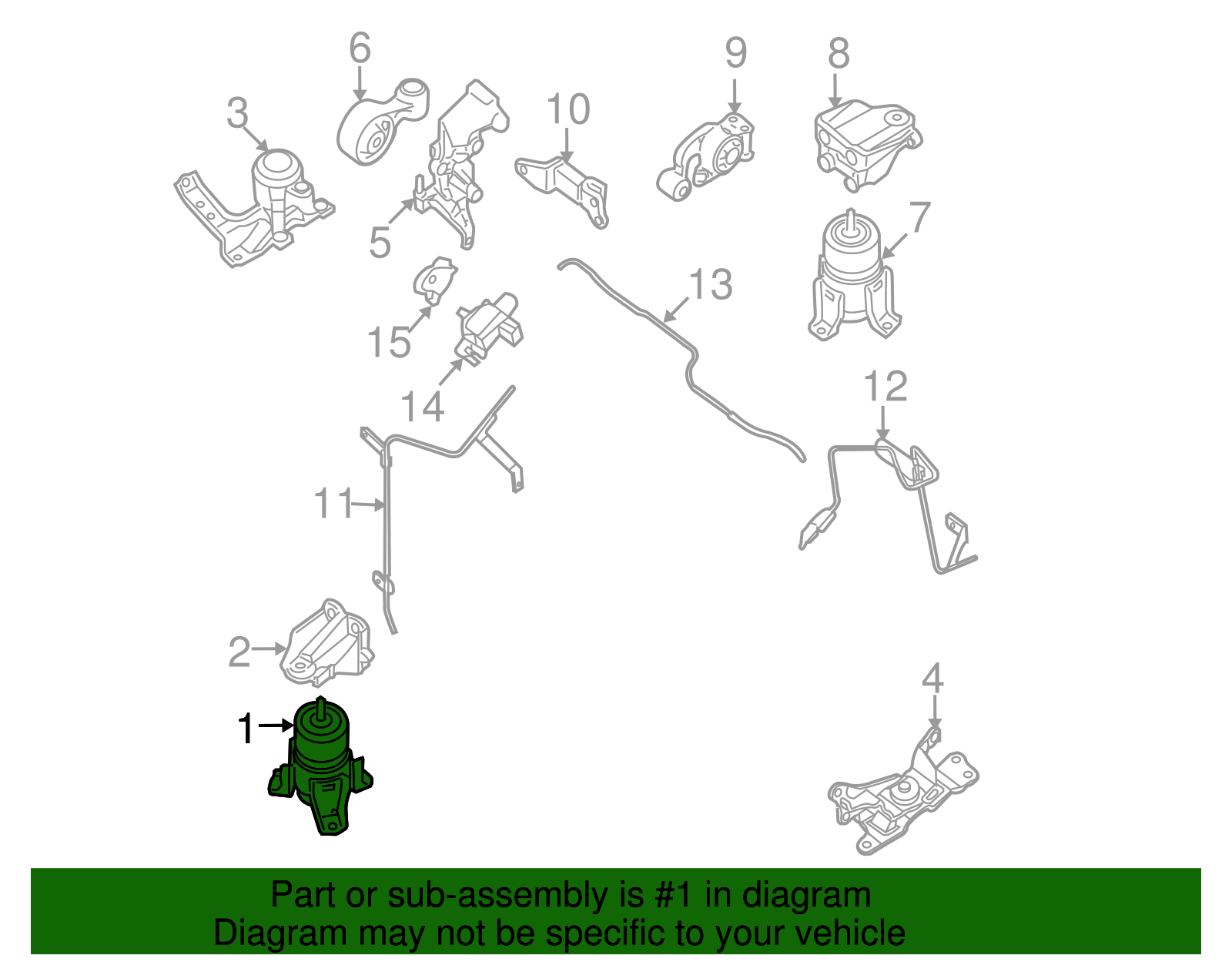 6
9
8
3
10
5
7
13
15
14
12
11
2
4
1

Part or sub-assembly is #1 in diagram
Diagram may not be specific to your vehicle