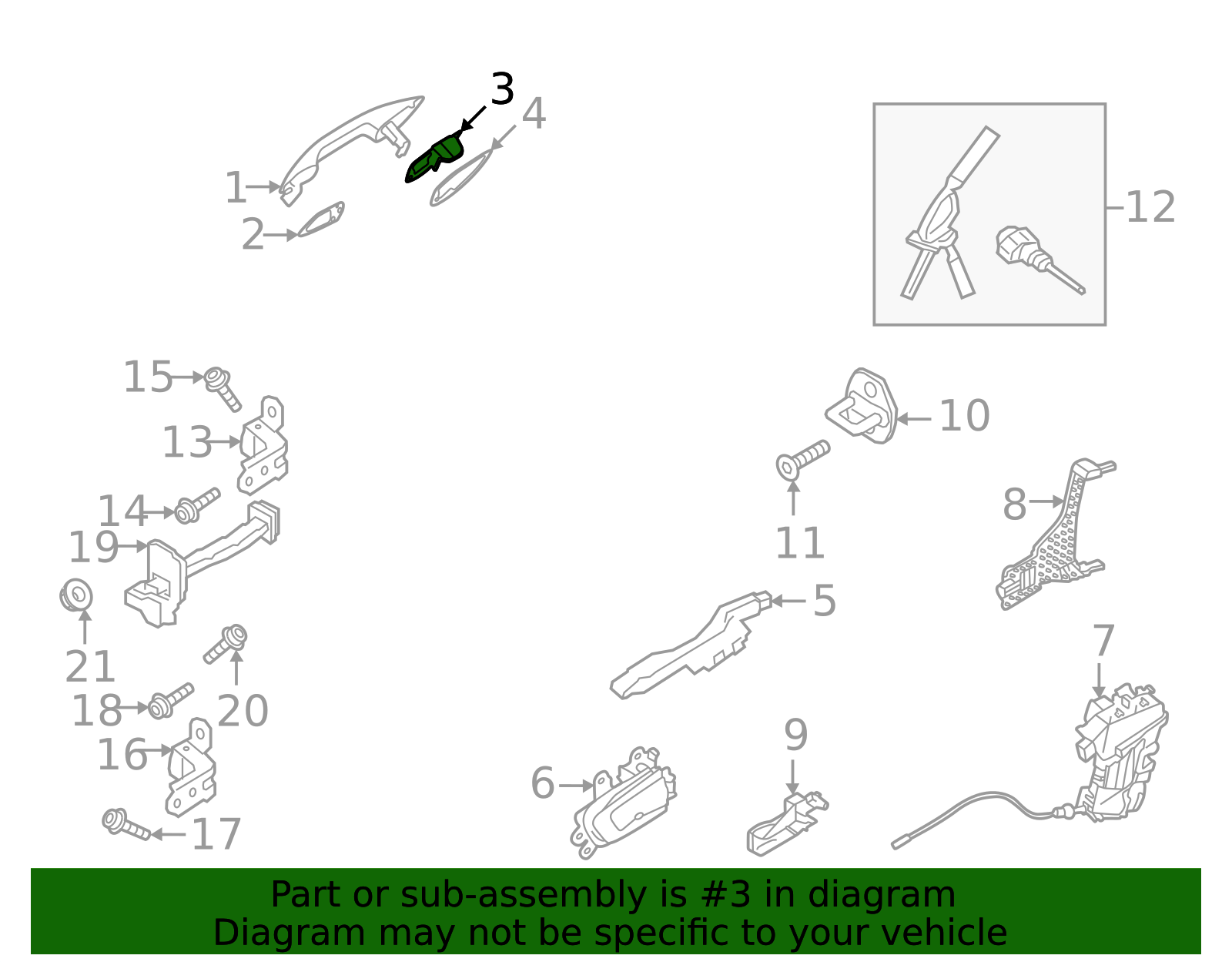 3
4
1
2
12
15
13
14
19
21
18
20
16
17
10
11
8
5
7
9
6

Part or sub-assembly is #3 in diagram
Diagram may not be specific to your vehicle