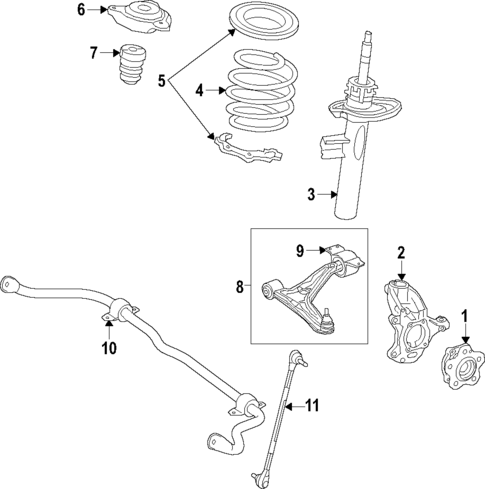 6
7
5
4
3
9
8
2
1
10
11