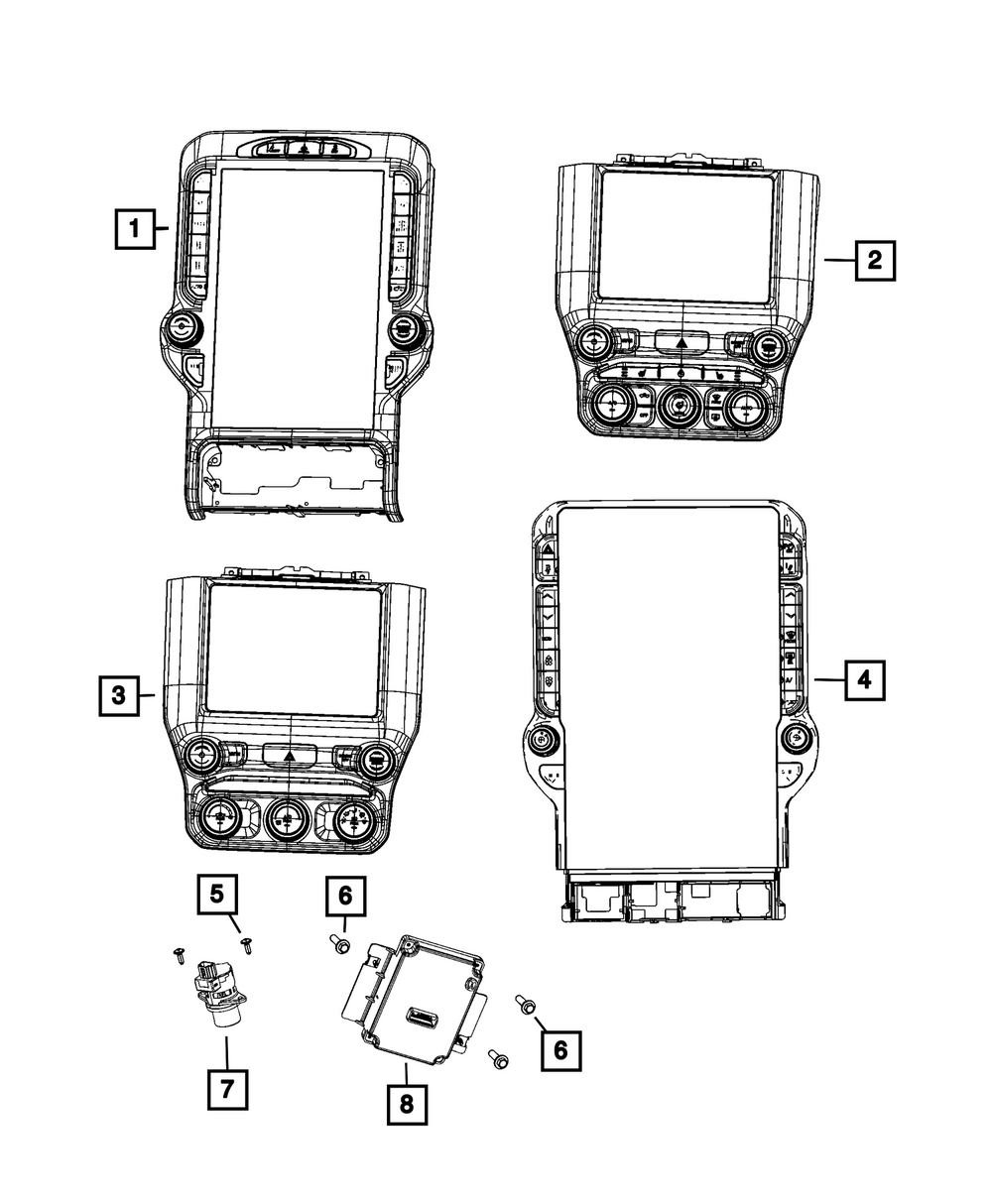 1
2
3
4
5
6
6
7
8