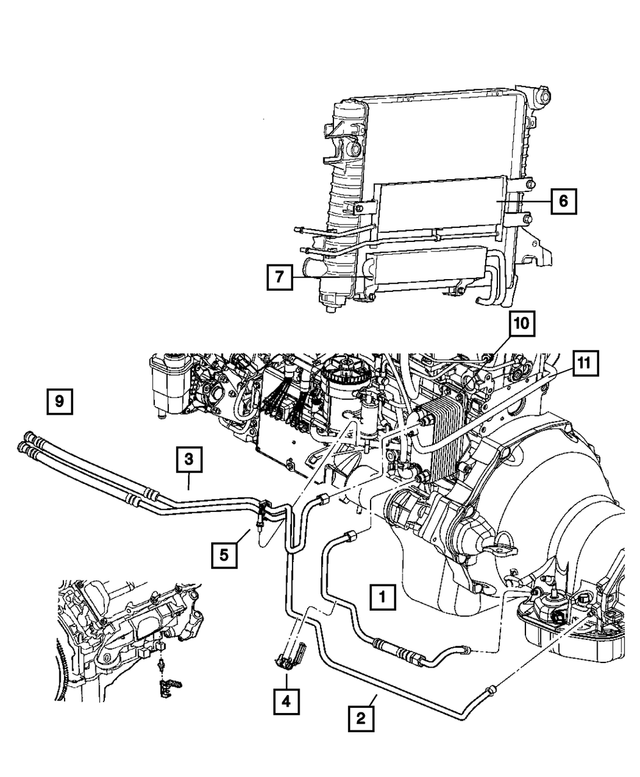 6
7
10
11
9
3
5
1
4
2