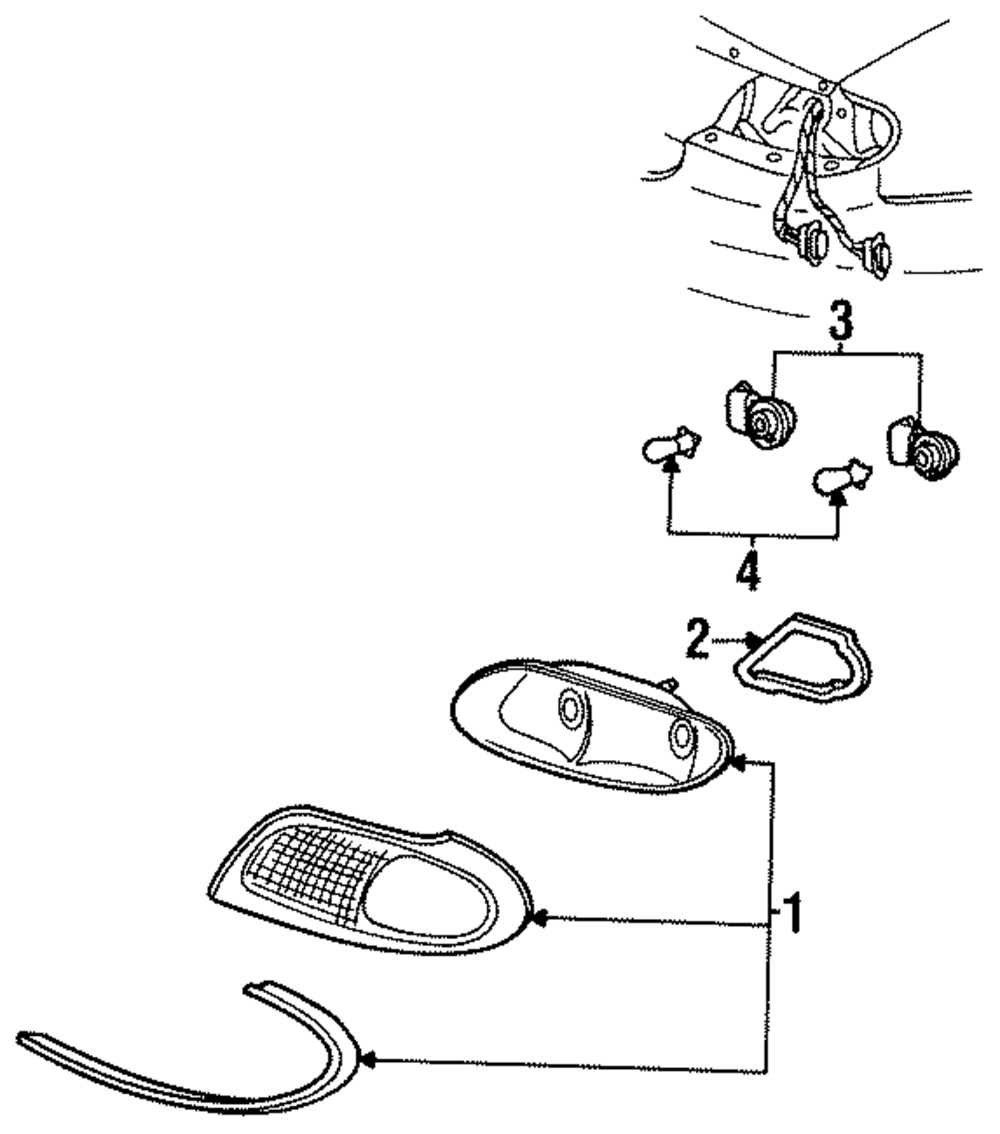 3
4
2
1