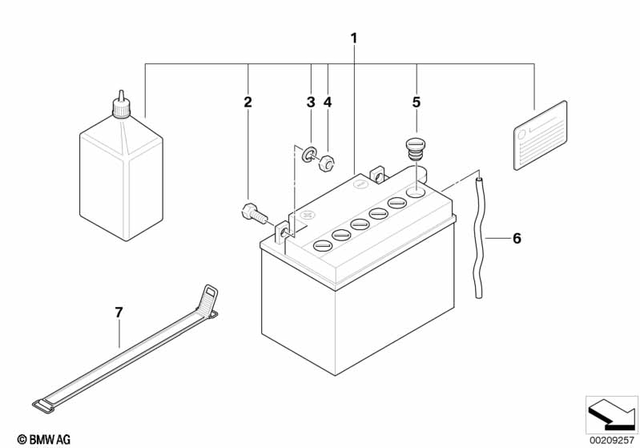 1
2
3
4
5
6
7
© BMW AG
00209257