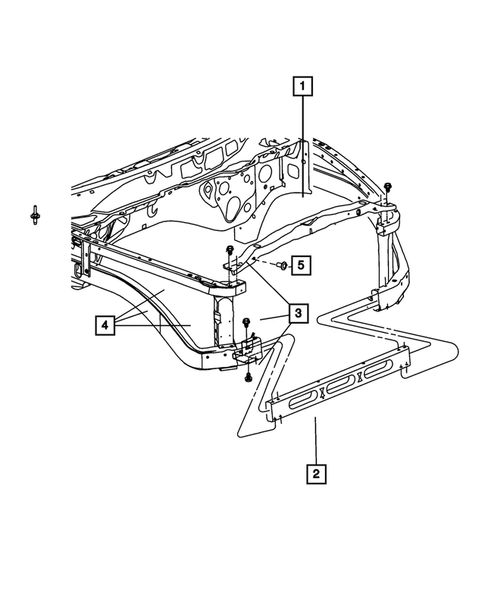 1
5
3
4
2