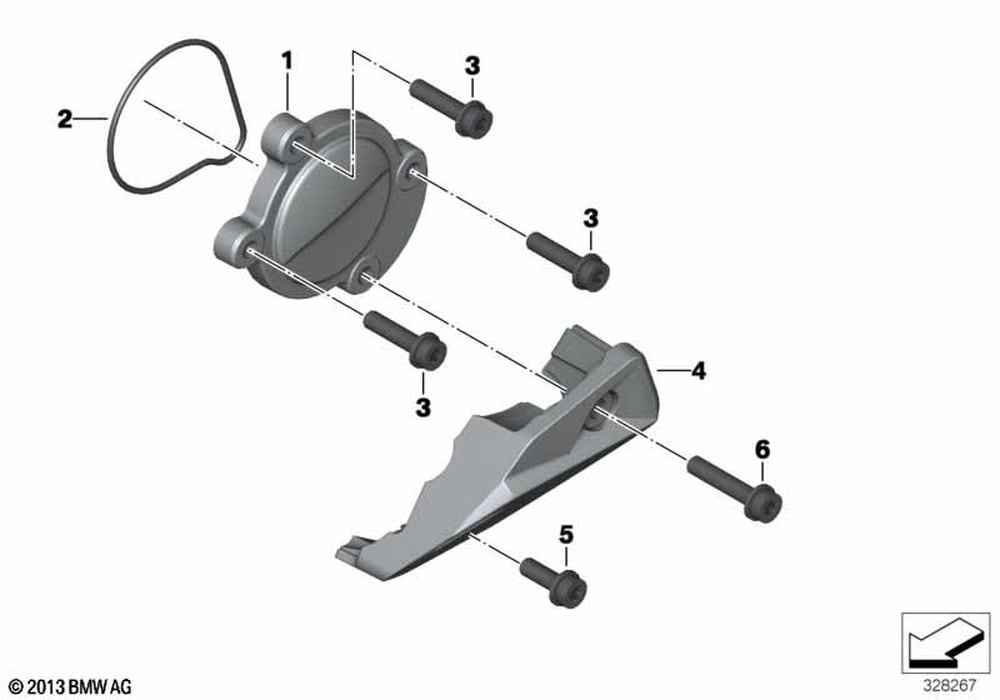 1
2
3
3
3
4
6
5
© 2013 BMW AG
328267