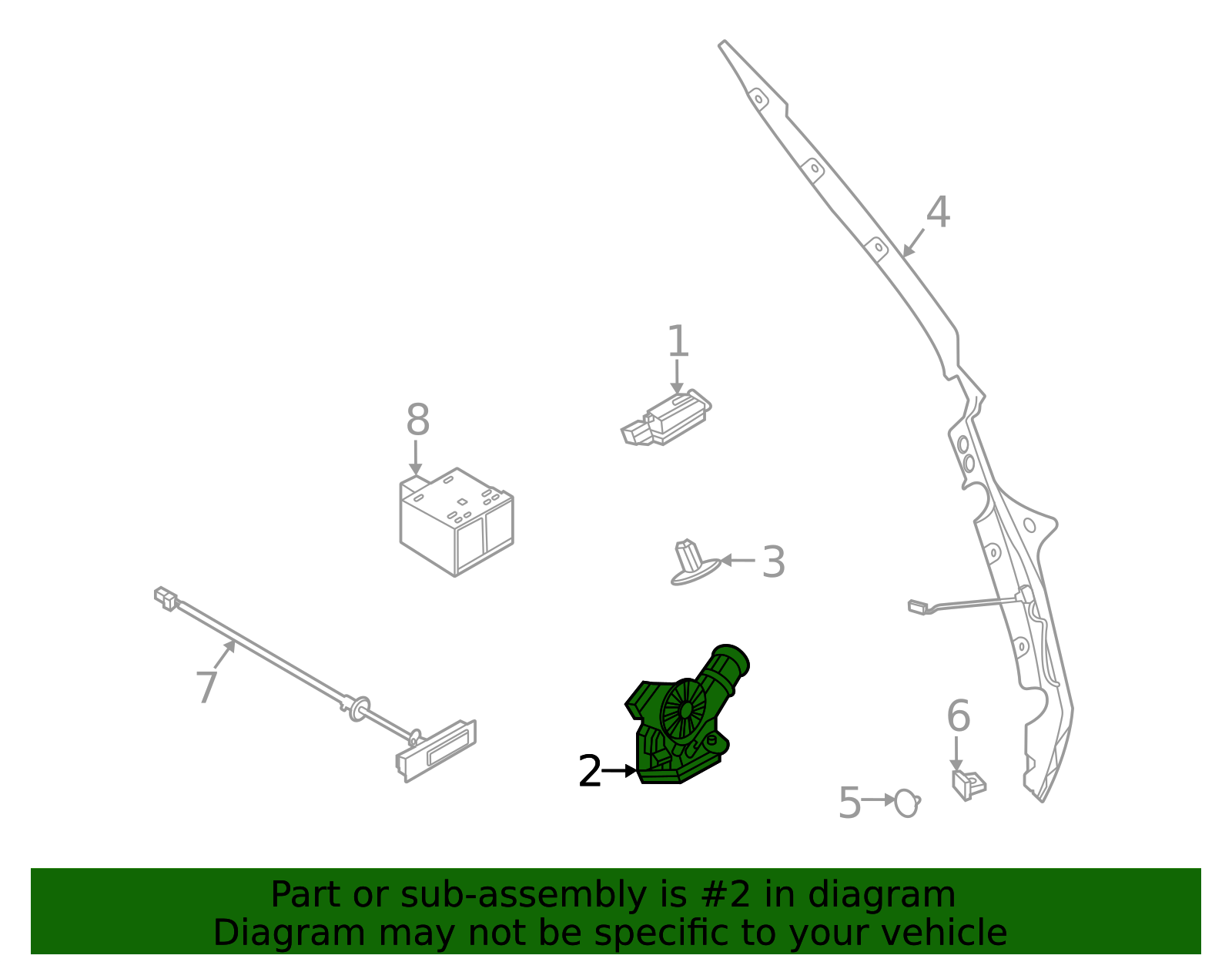 4

1

8

3

7

6

2

5

Part or sub-assembly is #2 in diagram
Diagram may not be specific to your vehicle