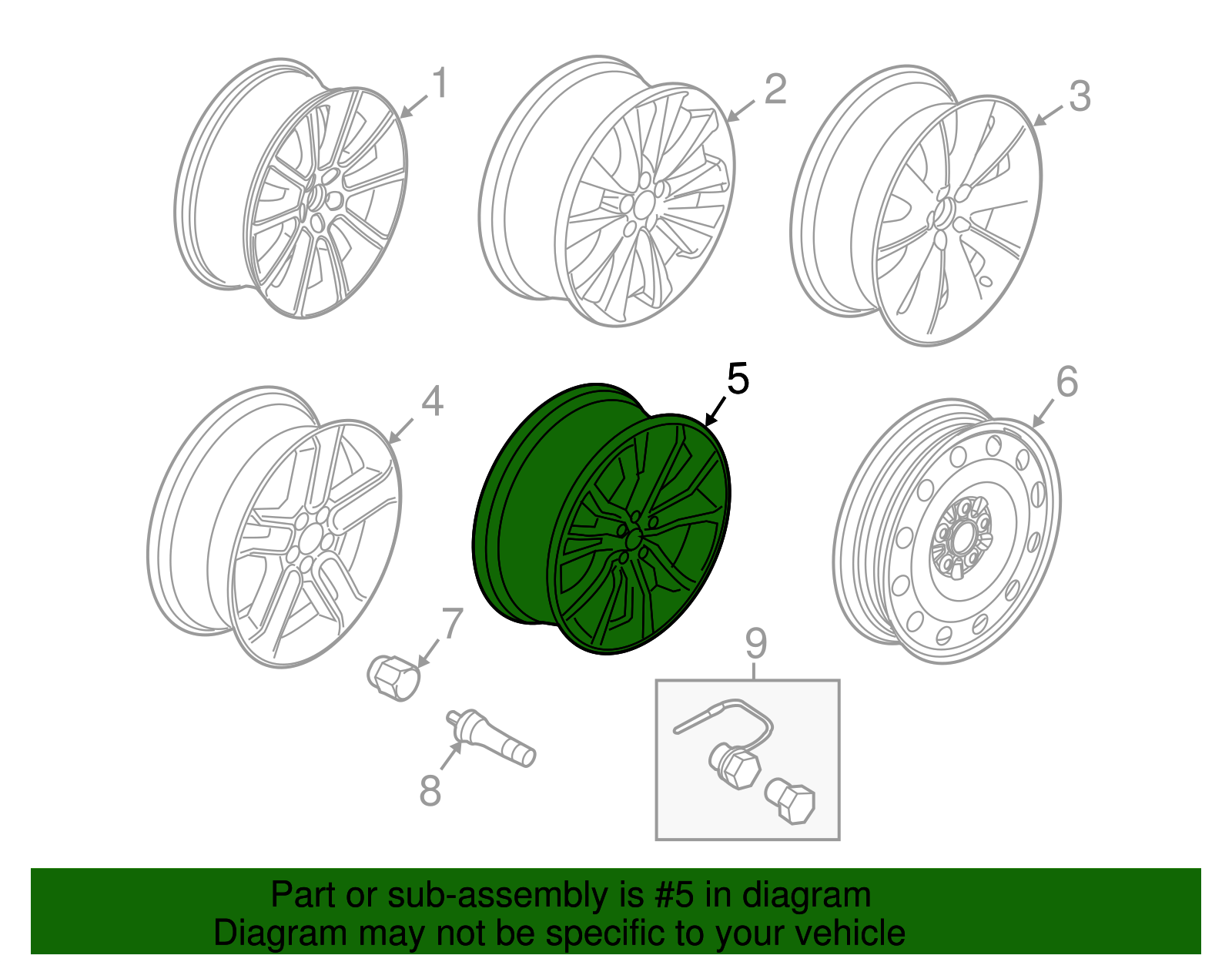 1
2
3
4
5
6
7
8
9

Part or sub-assembly is #5 in diagram
Diagram may not be specific to your vehicle