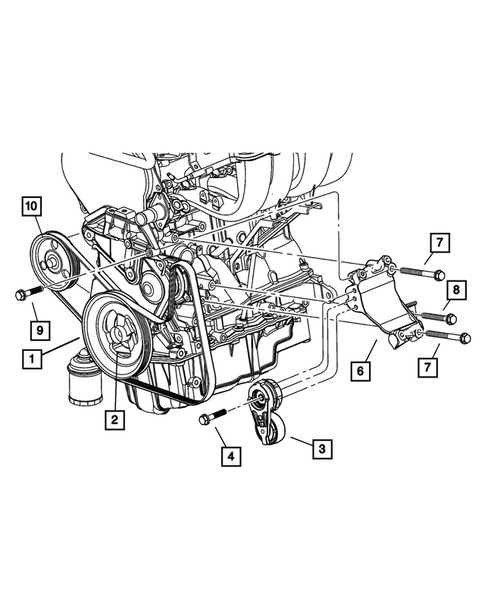 10
7
8
9
1
6
7
2
4
3