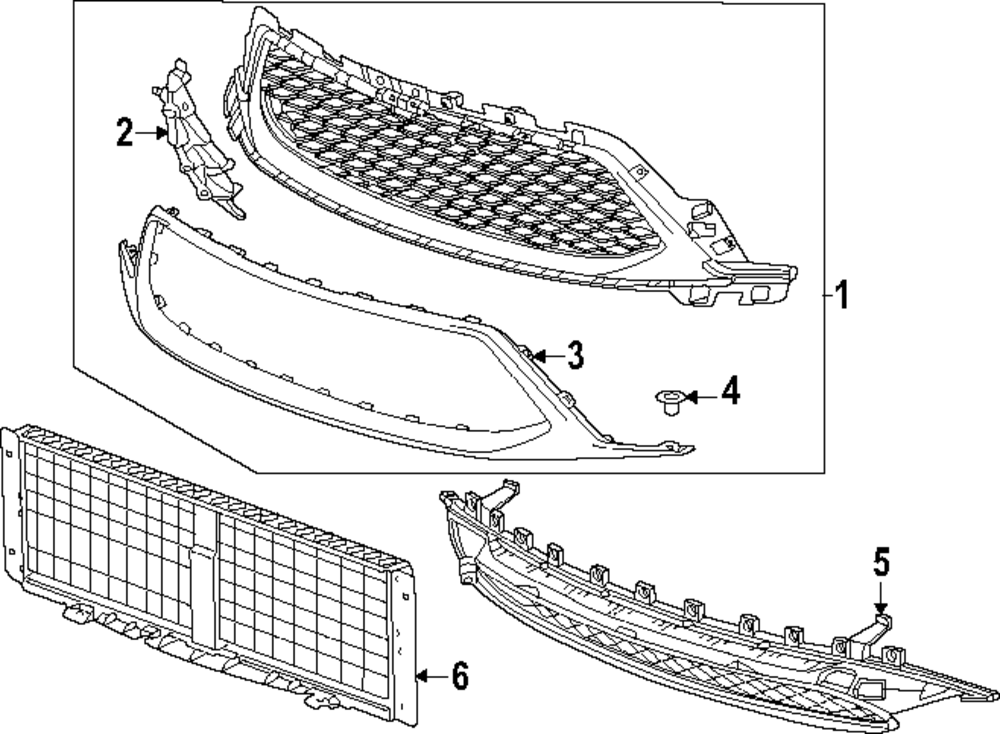 2
1
3
4
5
6