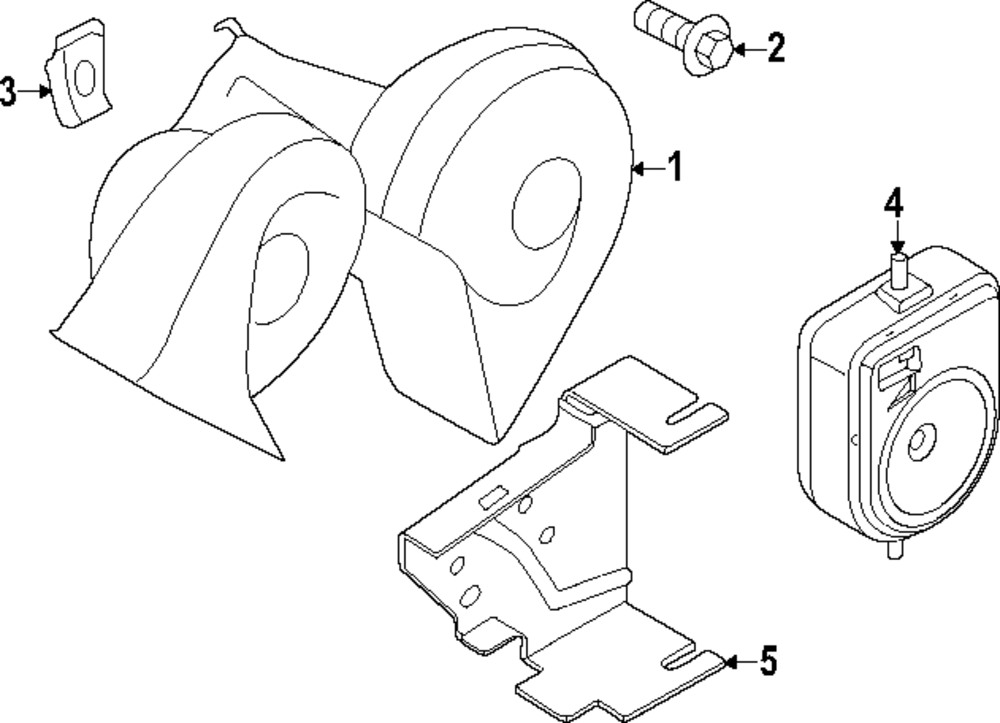 3
2
1
4
5