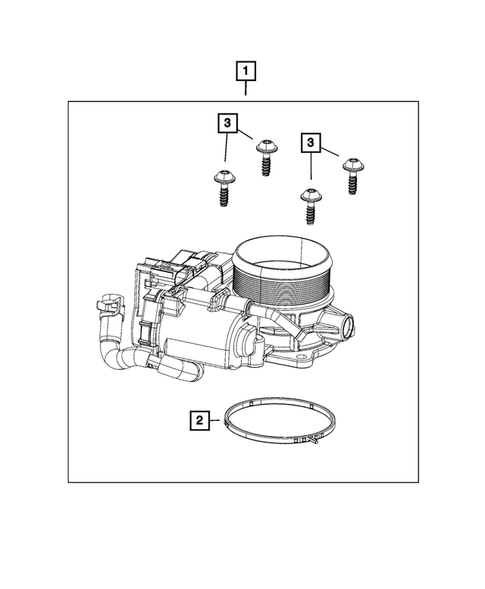 1

3

3

2