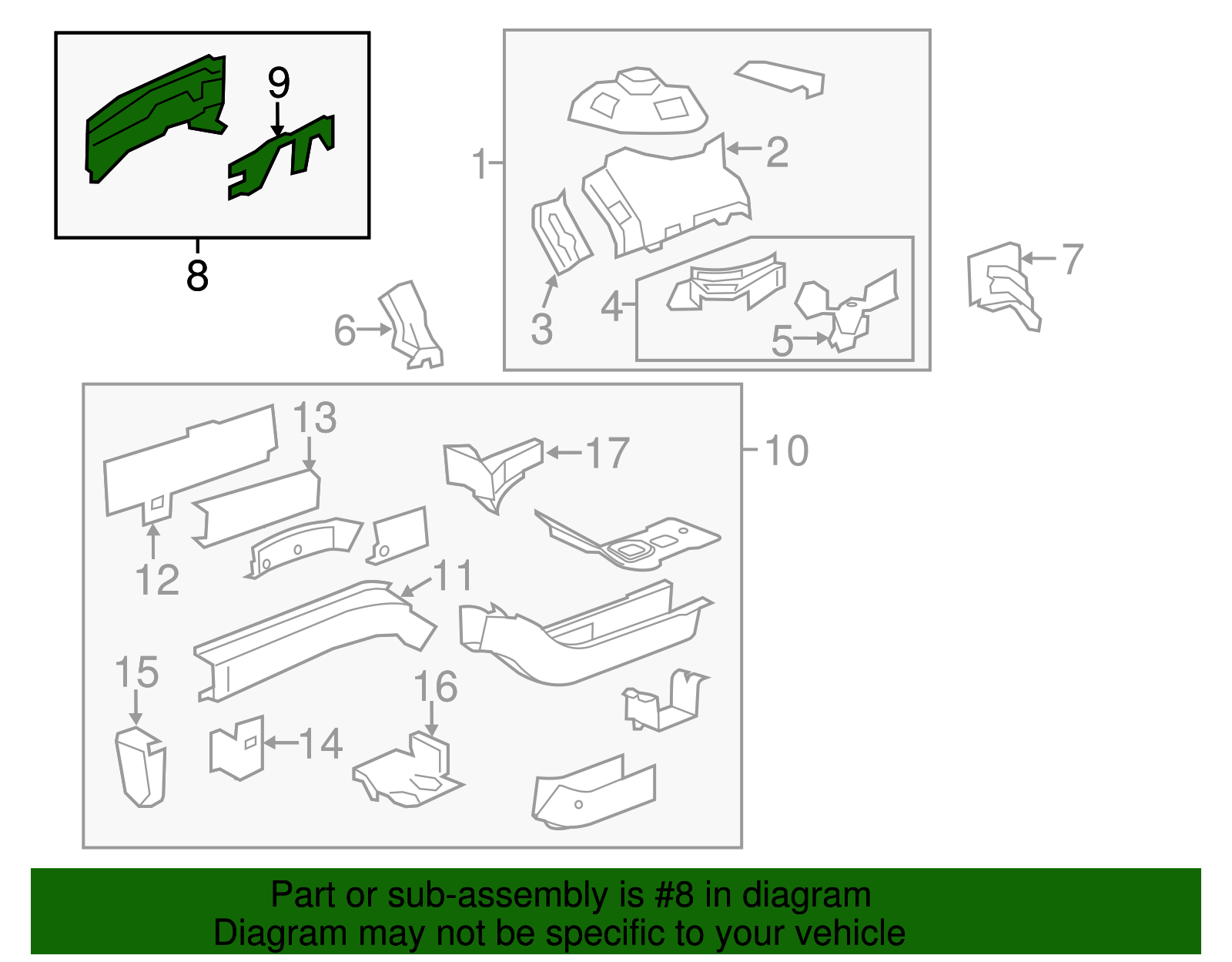 9
8
1
2
3
4
5
6
7
13
17
10
12
11
15
16
14

Part or sub-assembly is #8 in diagram
Diagram may not be specific to your vehicle