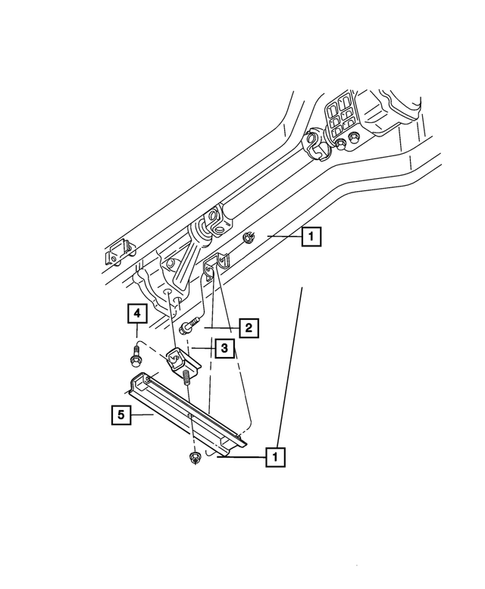 1
4
2
3
5
1