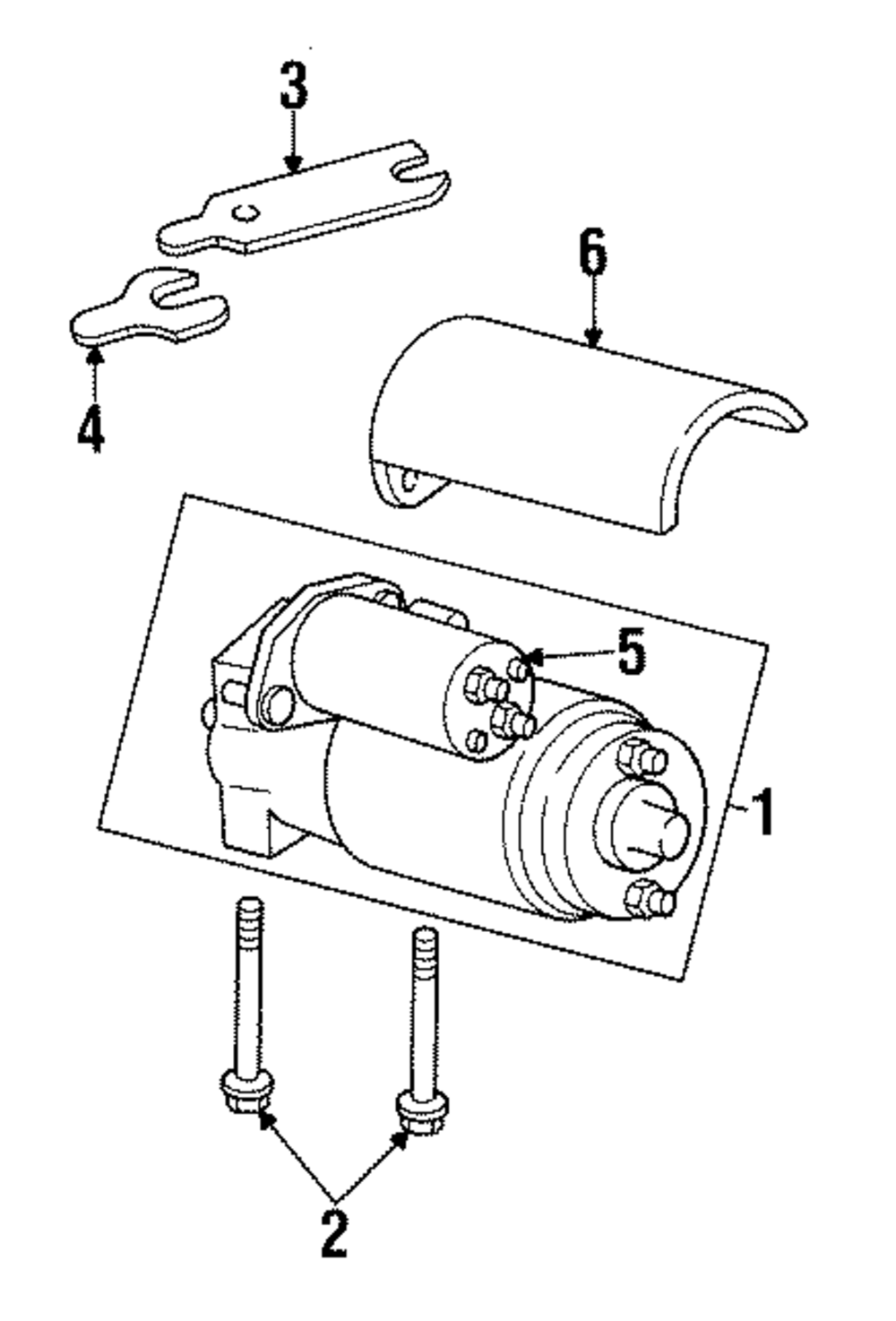 3
6
4
5
1
2