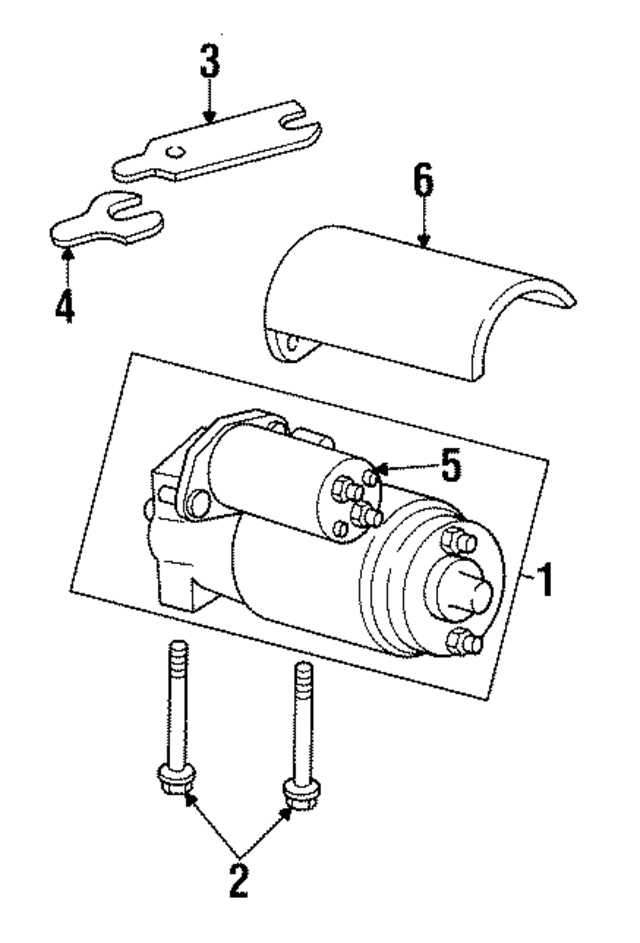 3
6
4
5
1
2