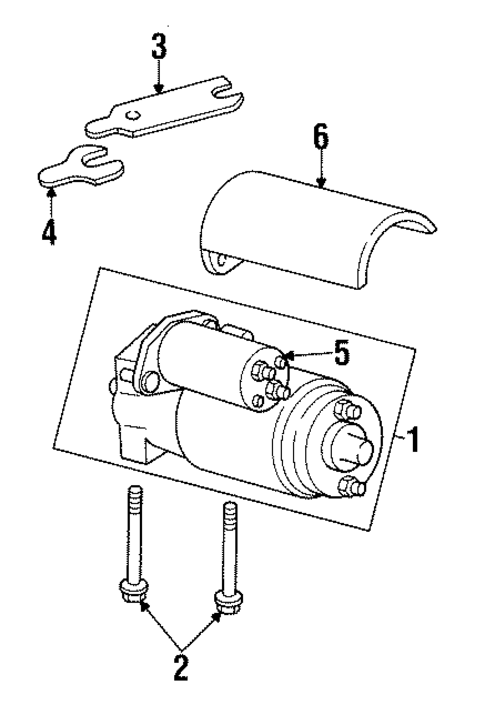 3
6
4
5
1
2