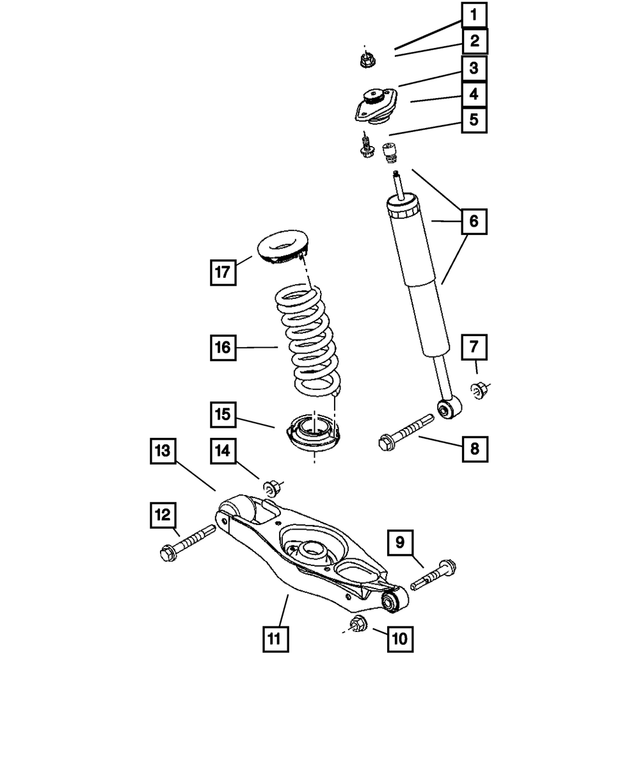 1
2
3
4
5
6
17
16
7
15
8
13
14
12
9
11
10