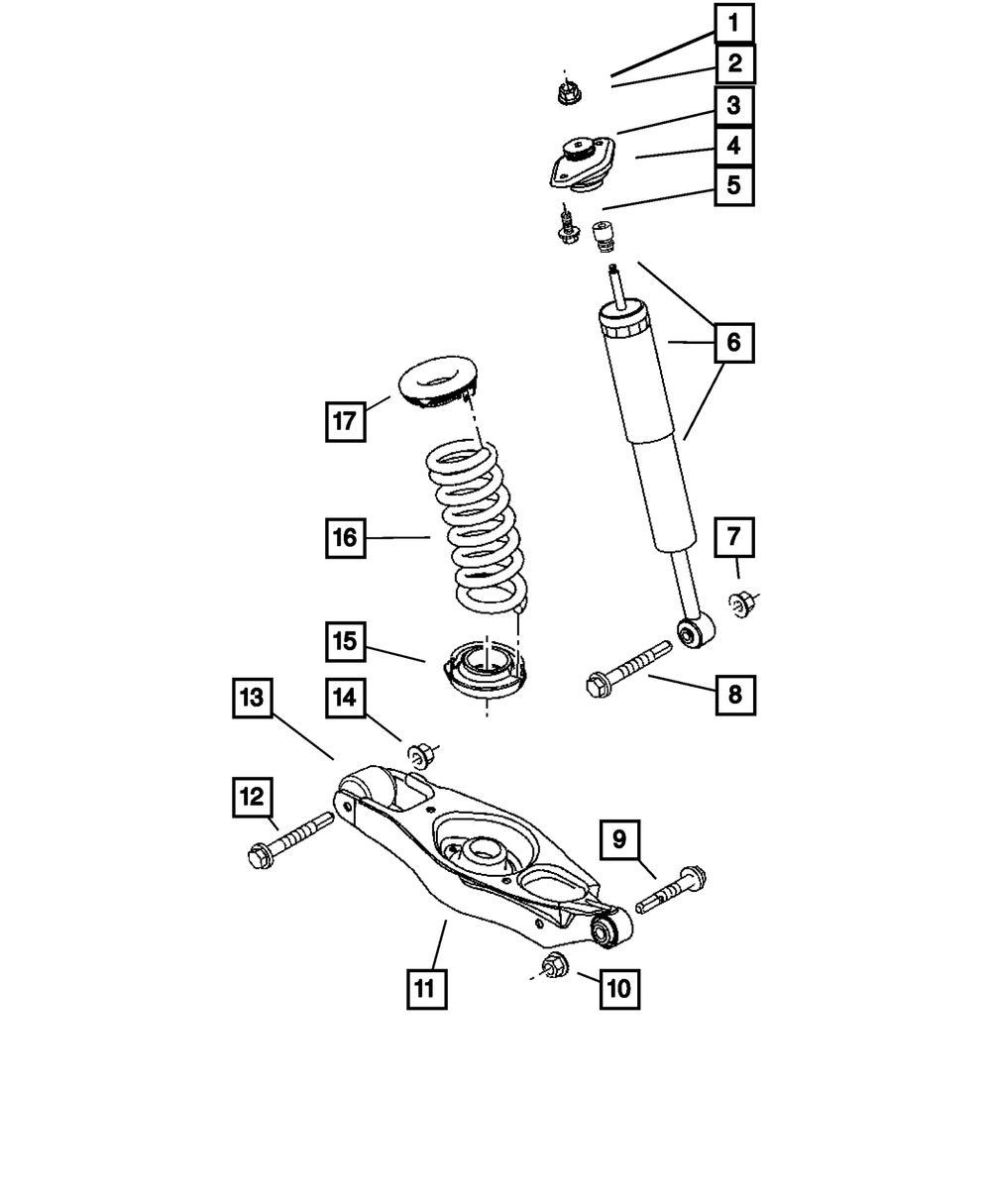 1
2
3
4
5
6
17
16
7
15
8
13
14
12
9
11
10