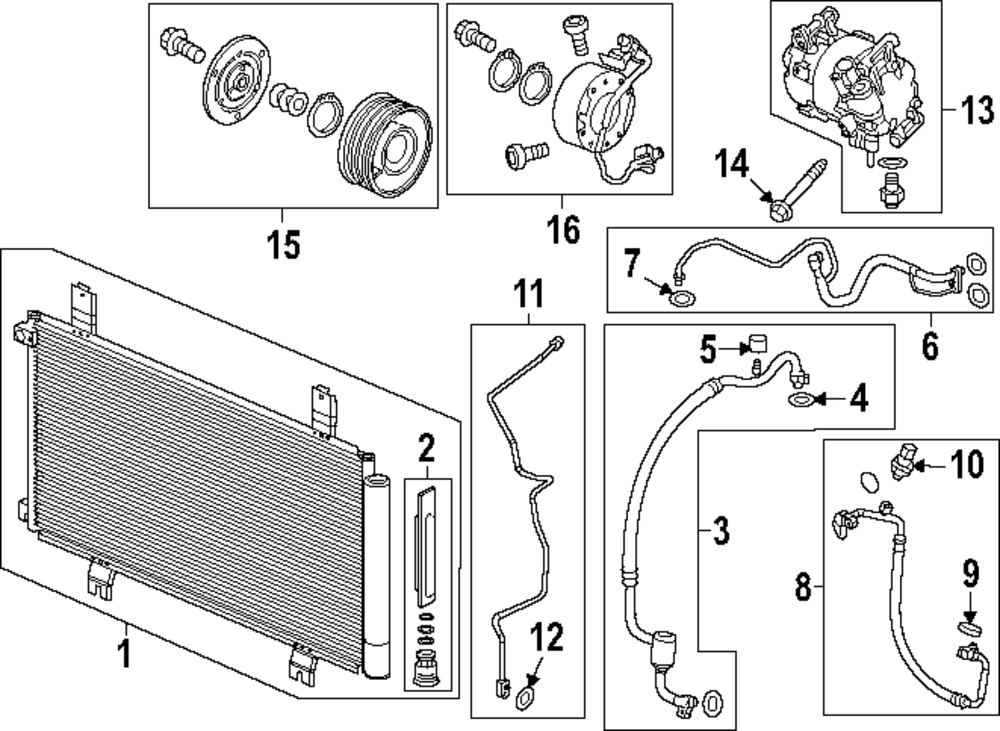 15
16
13
14
7
6
11
5
4
2
10
3
8
9
1
12