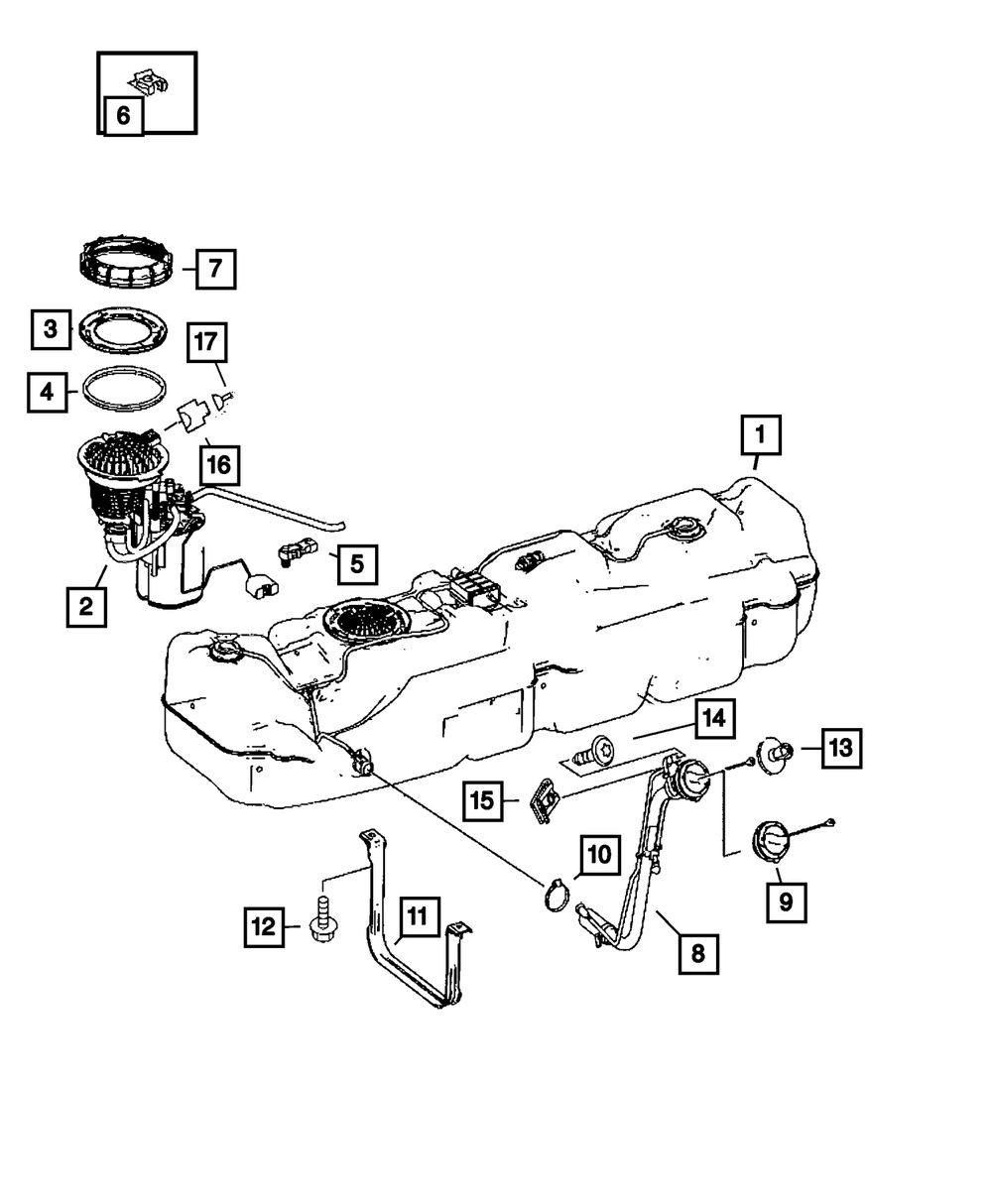 6
7
3
17
4
16
1
5
2
14
13
15
10
9
12
11
8