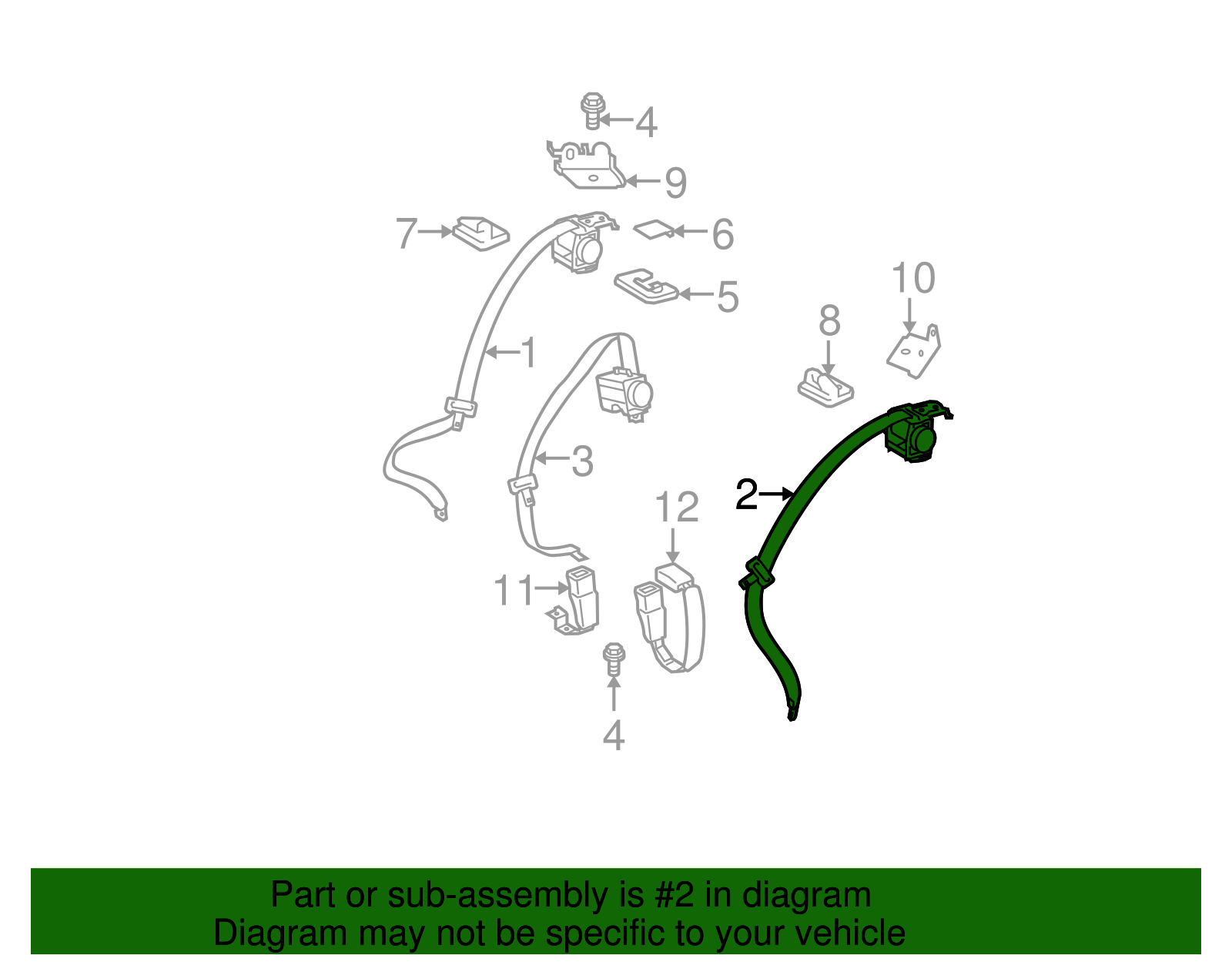 4
9
7
6
5
10
8
1
3
2
12
11
4

Part or sub-assembly is #2 in diagram
Diagram may not be specific to your vehicle