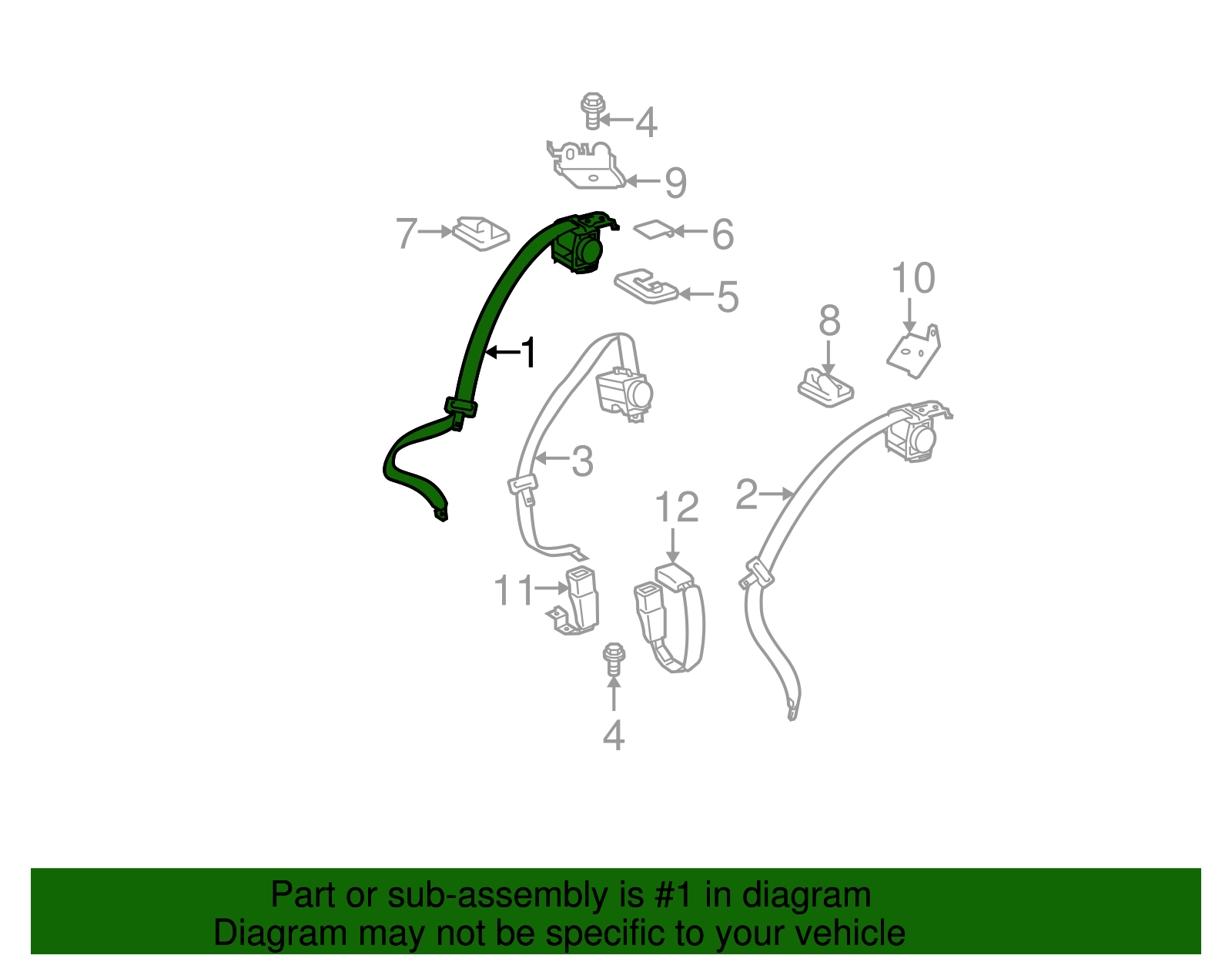 4
9
7
6
5
10
8
1
3
2
12
11
4

Part or sub-assembly is #1 in diagram
Diagram may not be specific to your vehicle