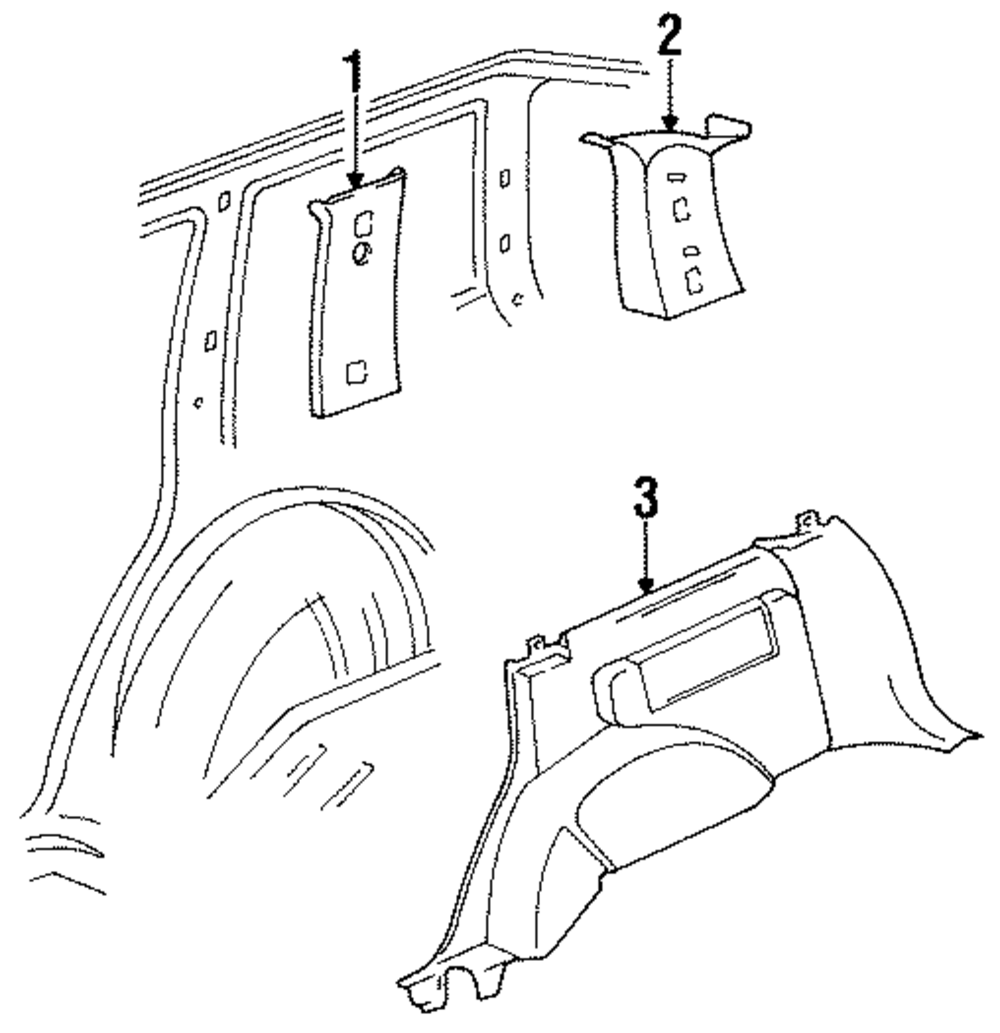 1
2
3