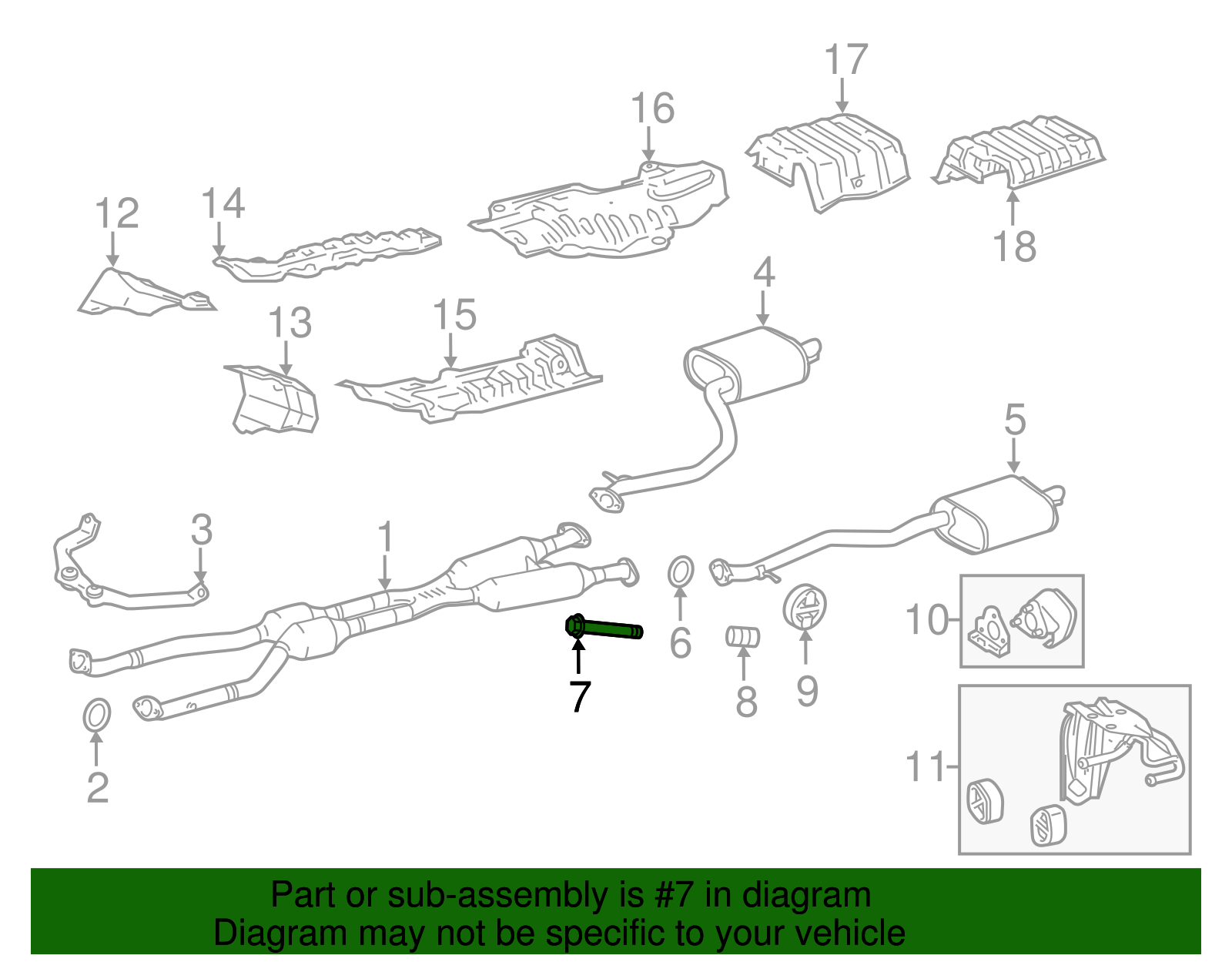 17
16
12
14
18
4
13
15
5
3
1
6
10
7
8
9
11
2

Part or sub-assembly is #7 in diagram
Diagram may not be specific to your vehicle