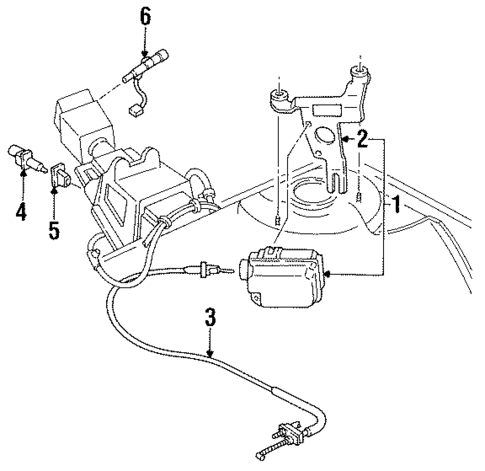 6
2
1
4
5
3