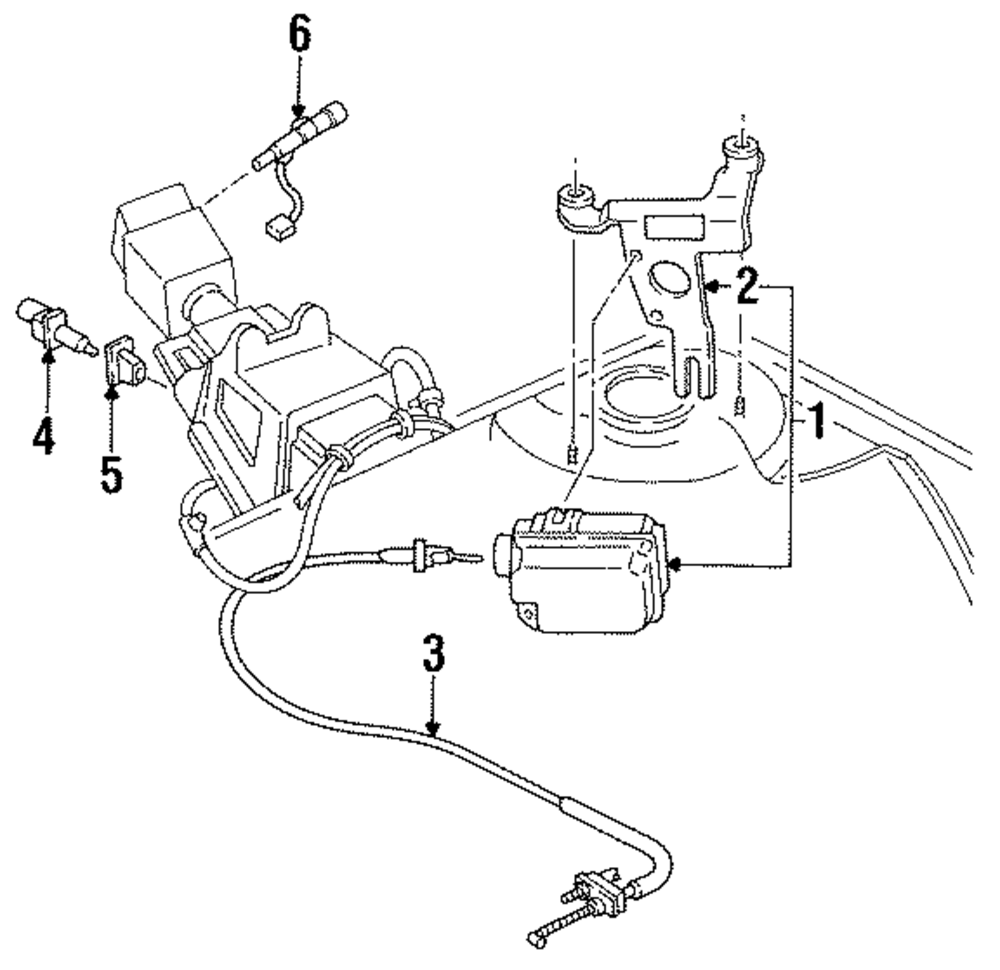 6
2
1
4
5
3