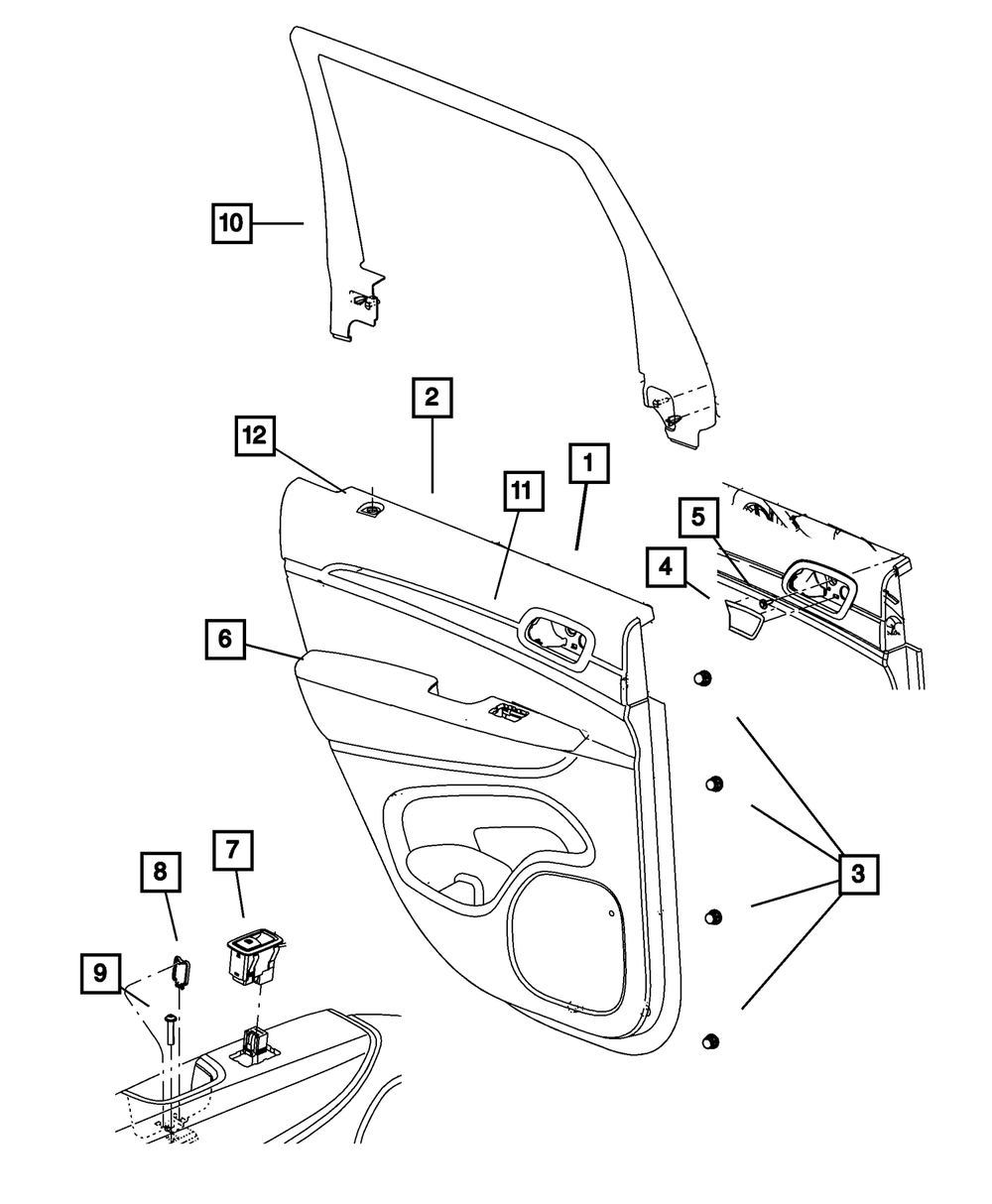 10

2

12

11

1

5

4

6

3

7

8

9