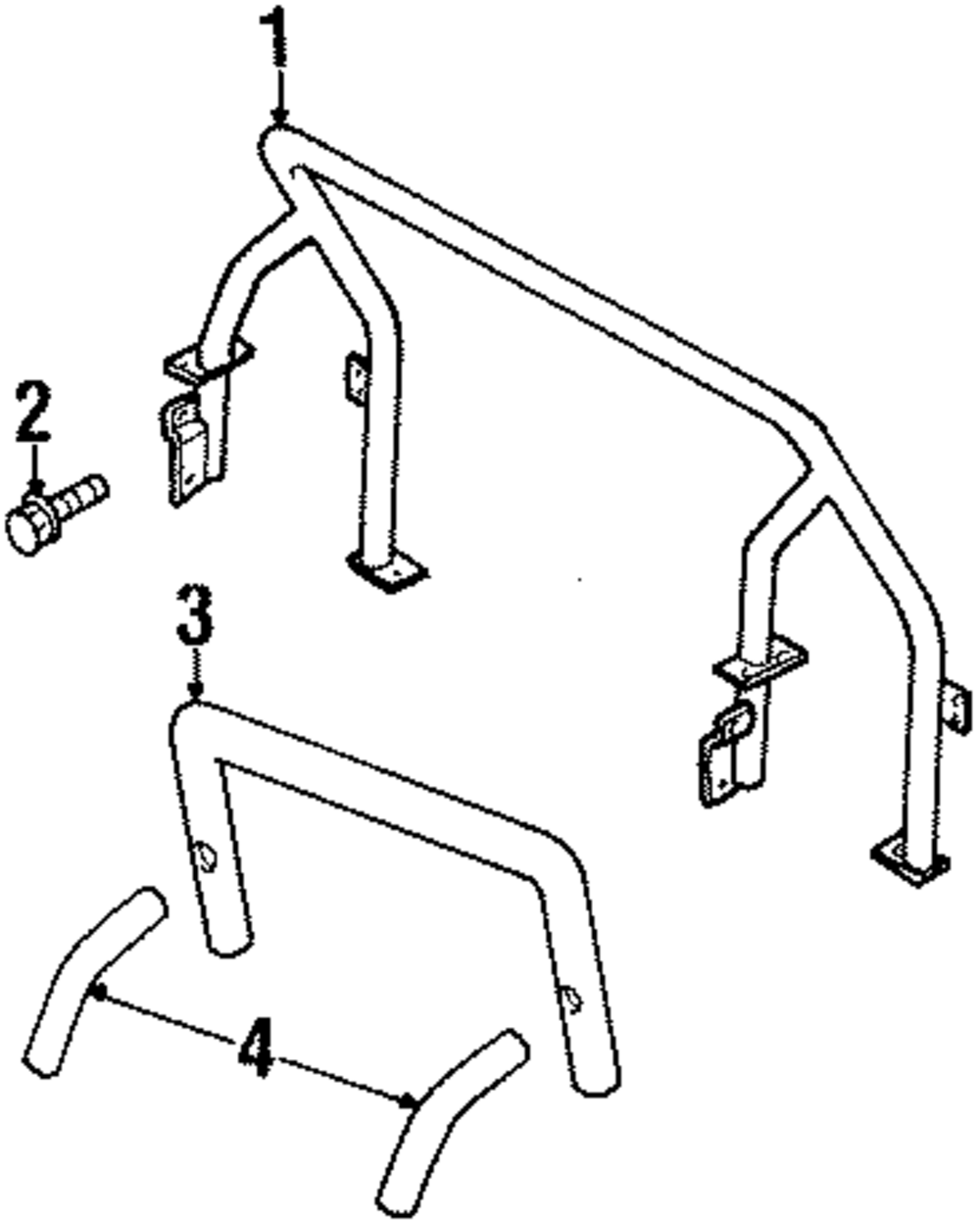 1
2
3
4