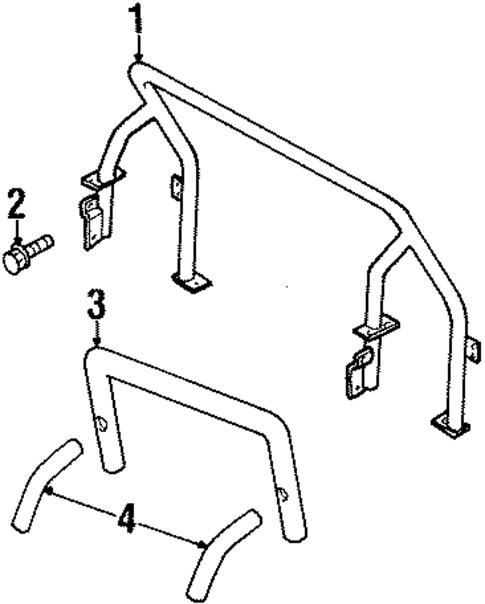 1

2

3

4