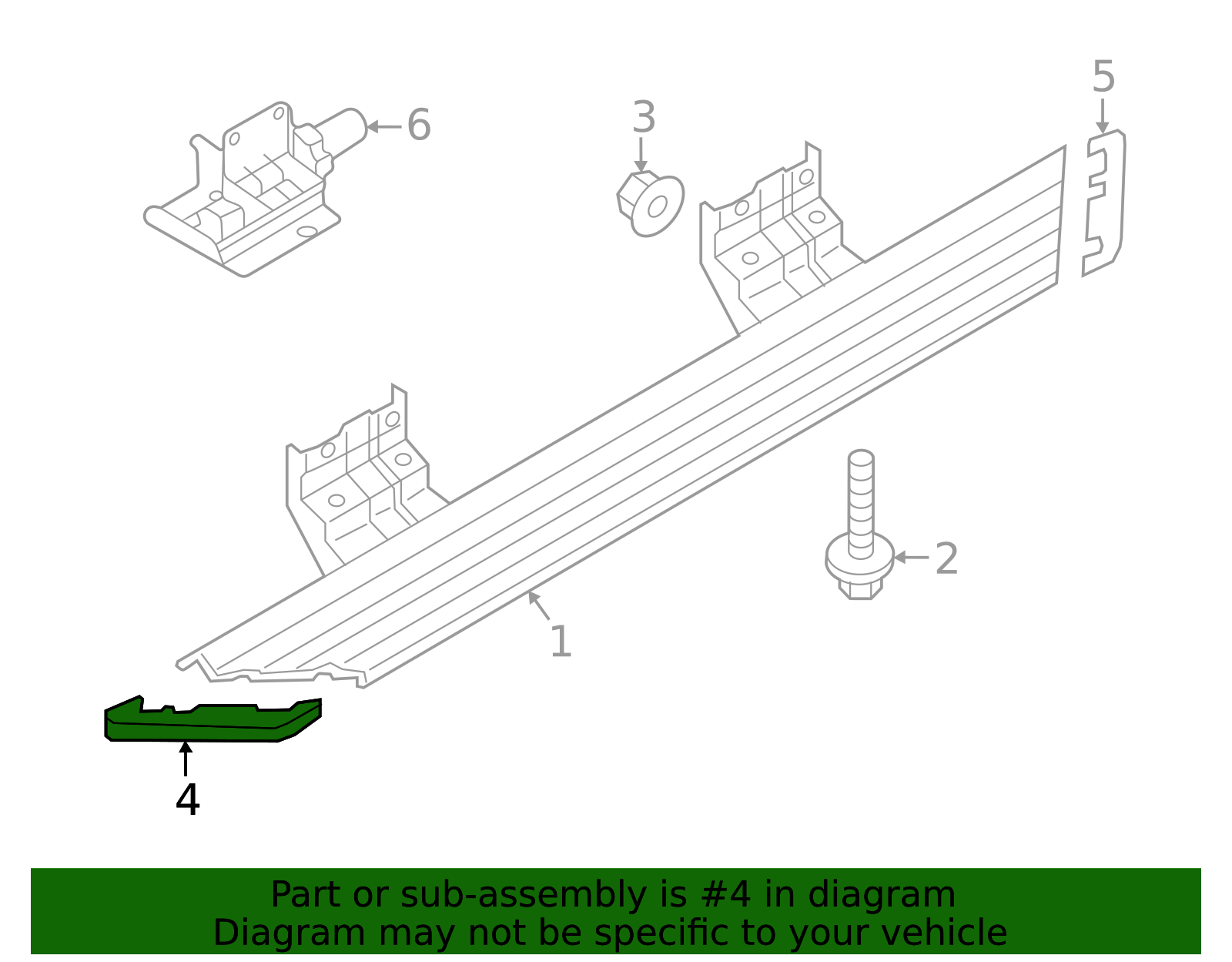 6

3

5

2

1

4

Part or sub-assembly is #4 in diagram
Diagram may not be specific to your vehicle