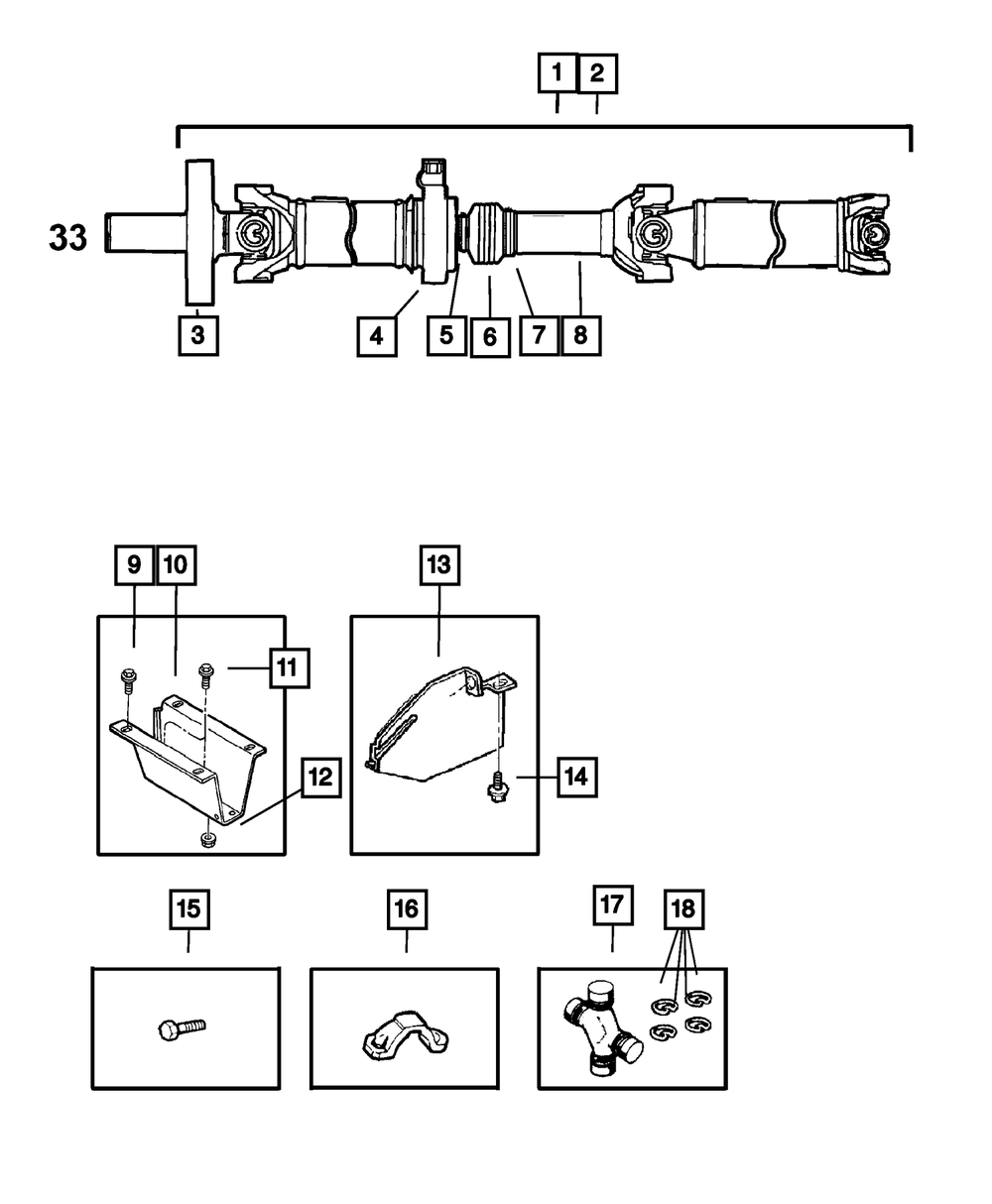 1 2

33

3

4

5

6

7

8

9 10

11

12

13

14

15

16

17

18