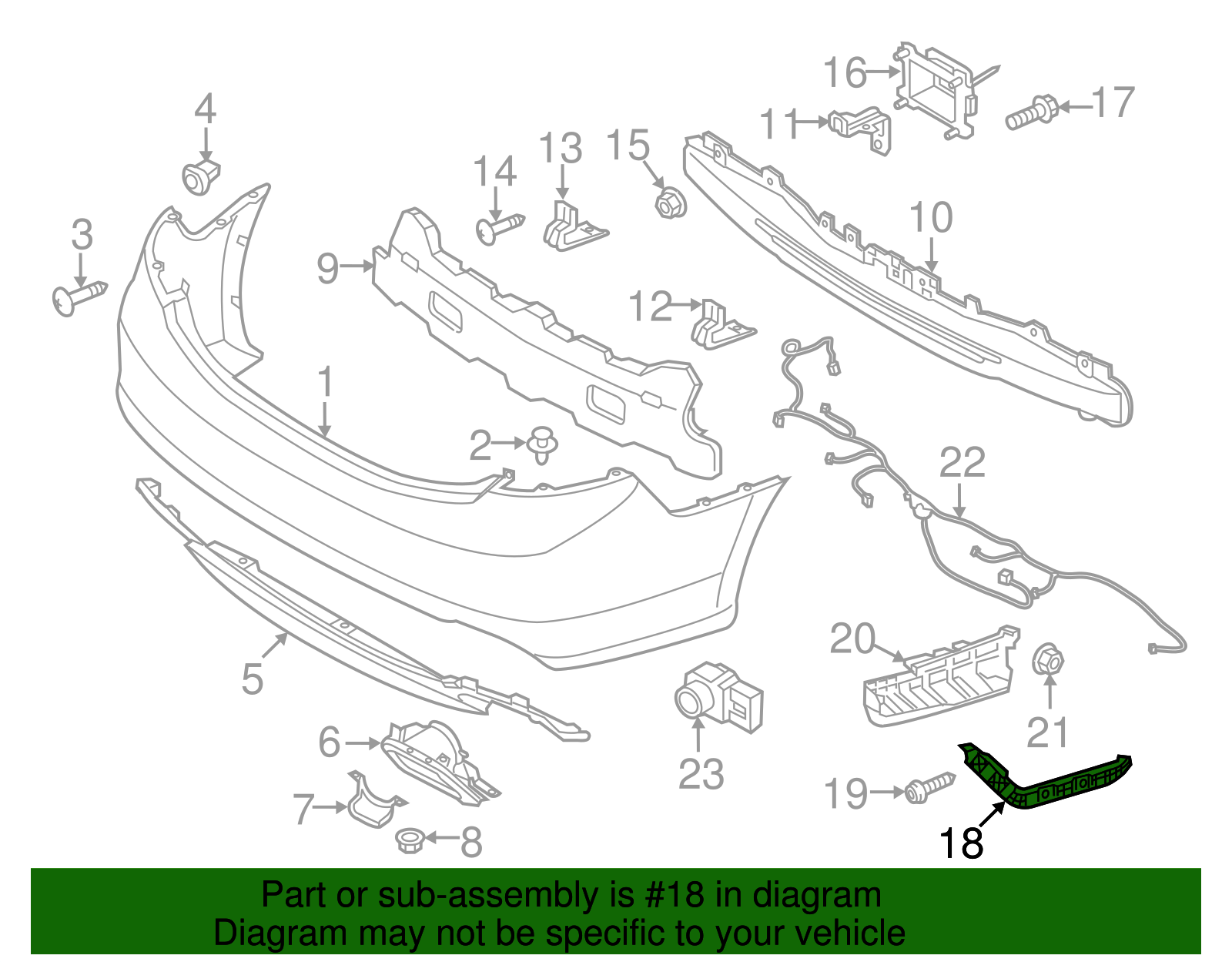 16
17
11
4
13
15
14
10
3
9
12
1
2
22
5
20
21
6
23
19
7
8
18

Part or sub-assembly is #18 in diagram
Diagram may not be specific to your vehicle