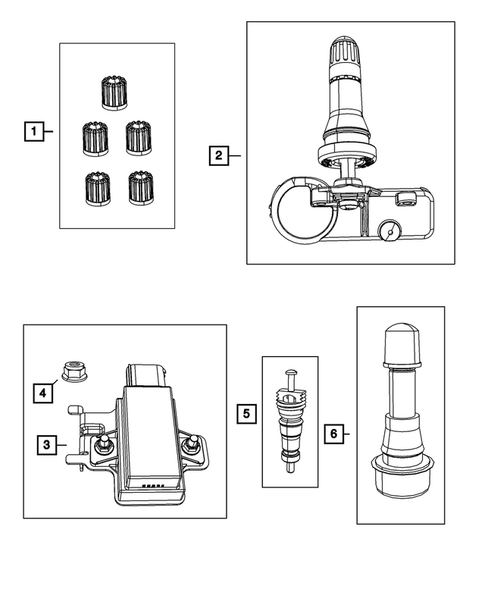 1
2
4
3
5
6