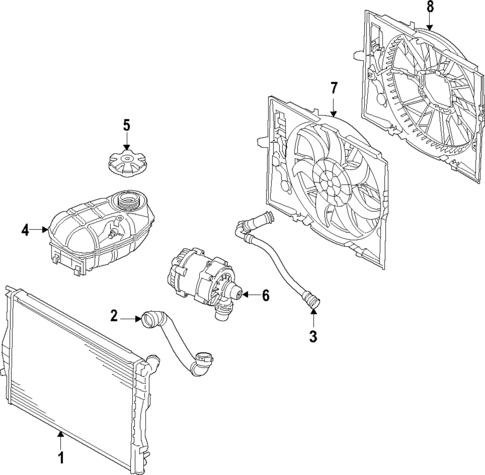 8
7
5
4
6
2
3
1