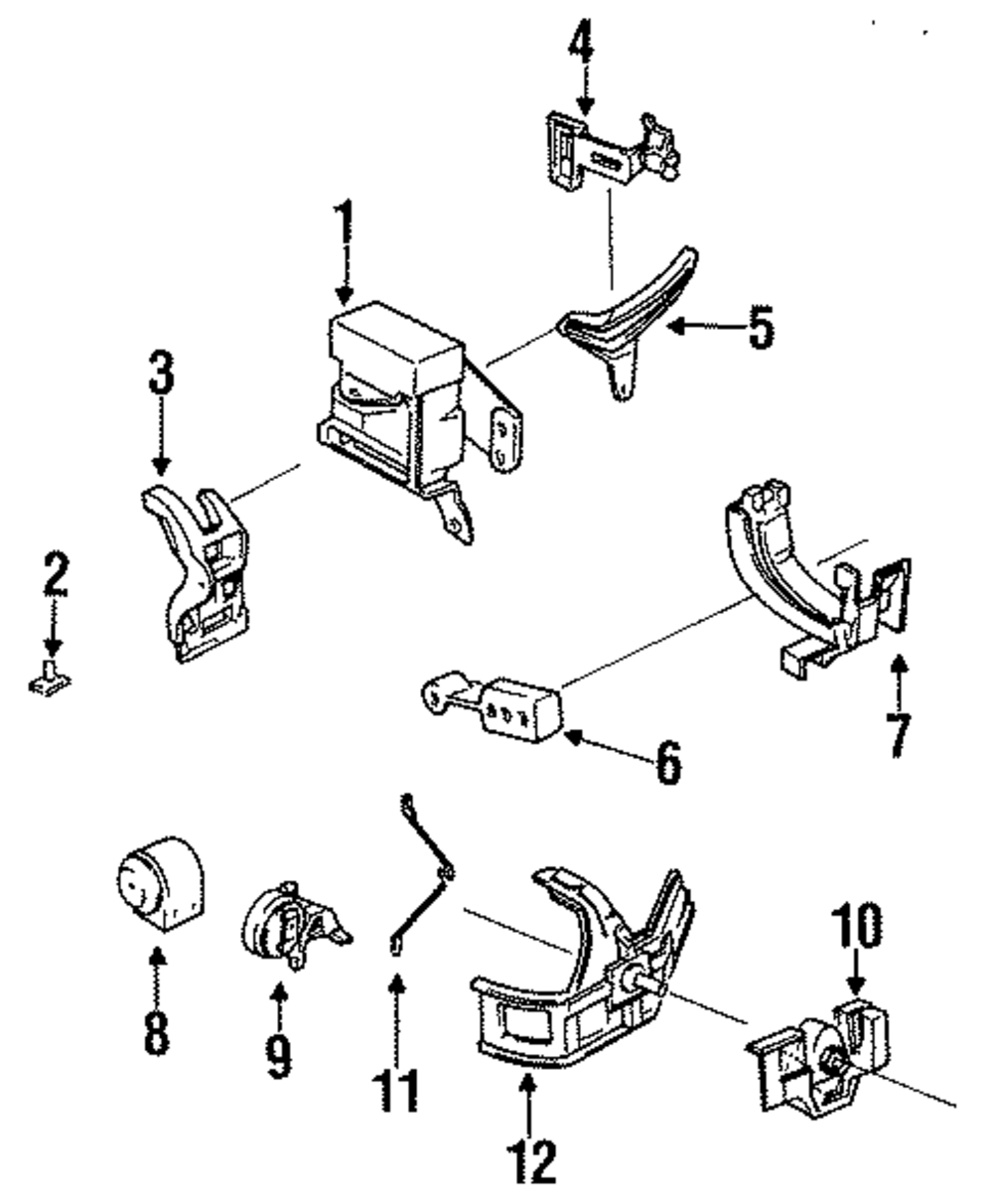 4
1
5
3
2
7
6
10
8
9
11
12