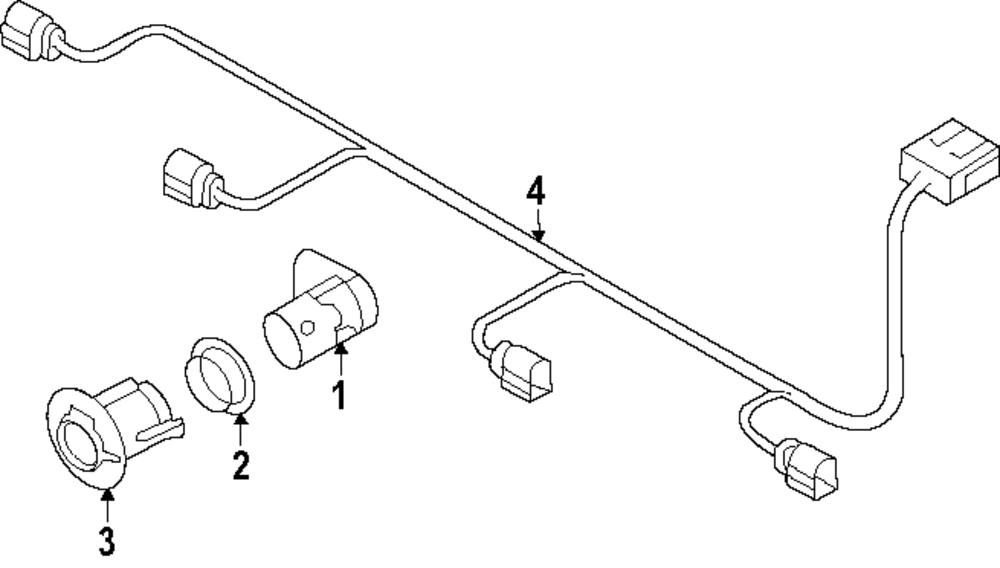 4
1
2
3