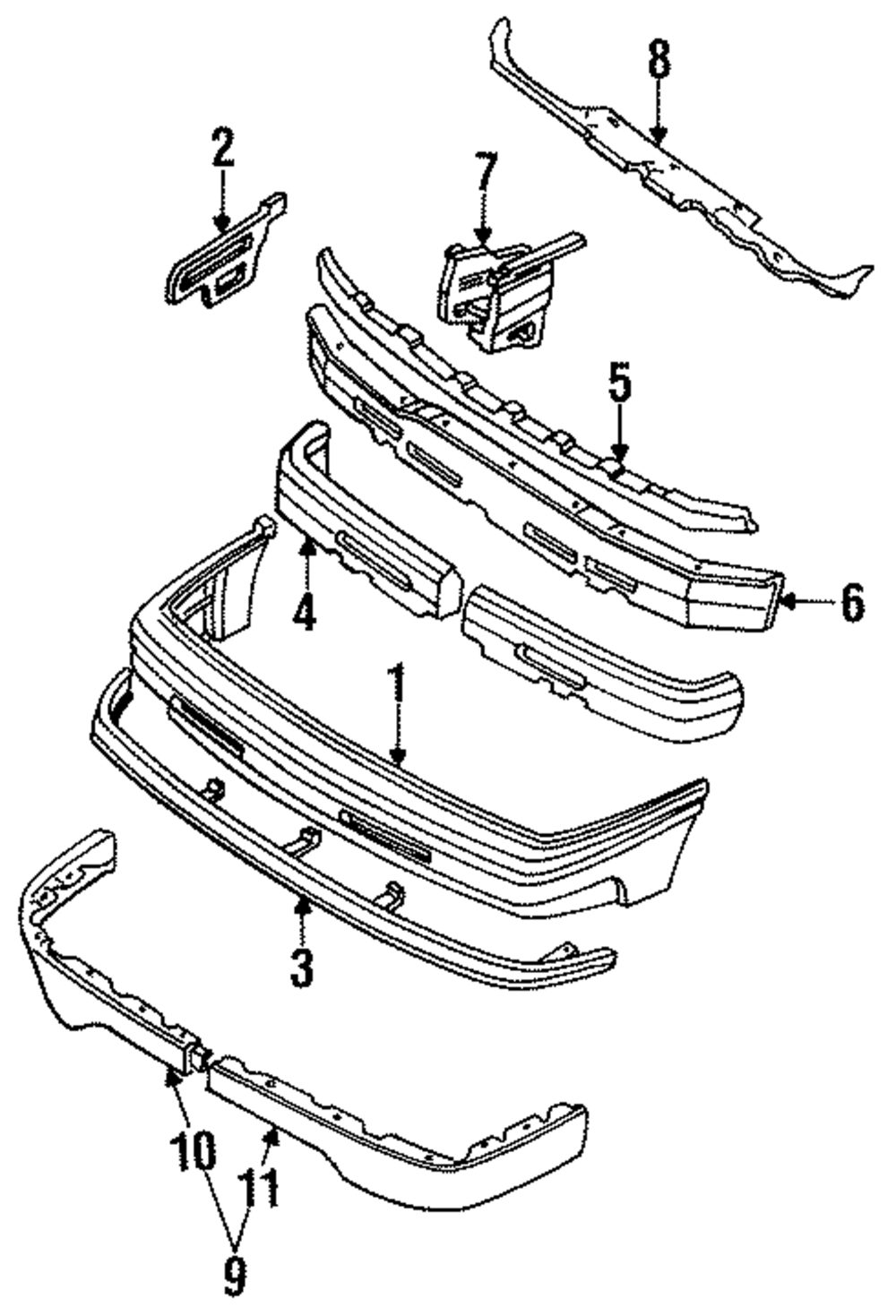 8
2
7
5
4
6
1
3
10
11
9