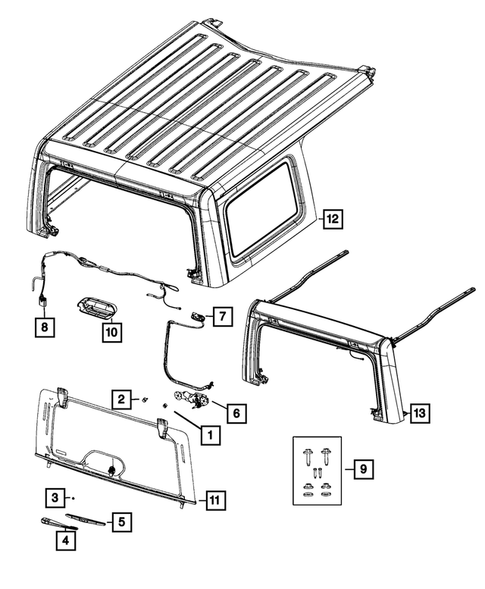 12
8
10
7
13
2
6
1
9
3
11
5
4