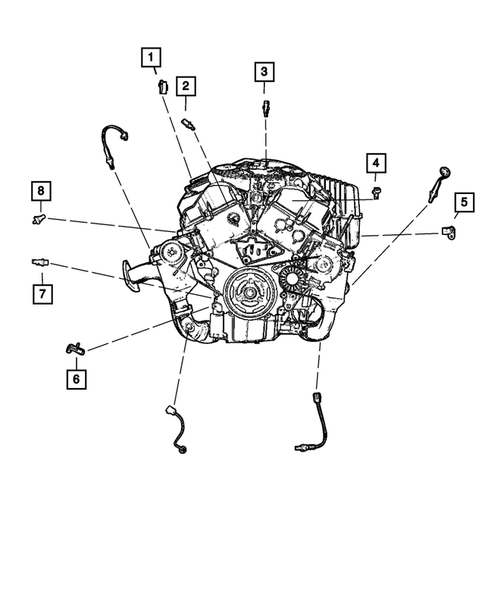 1
2
3
4
5
8
7
6