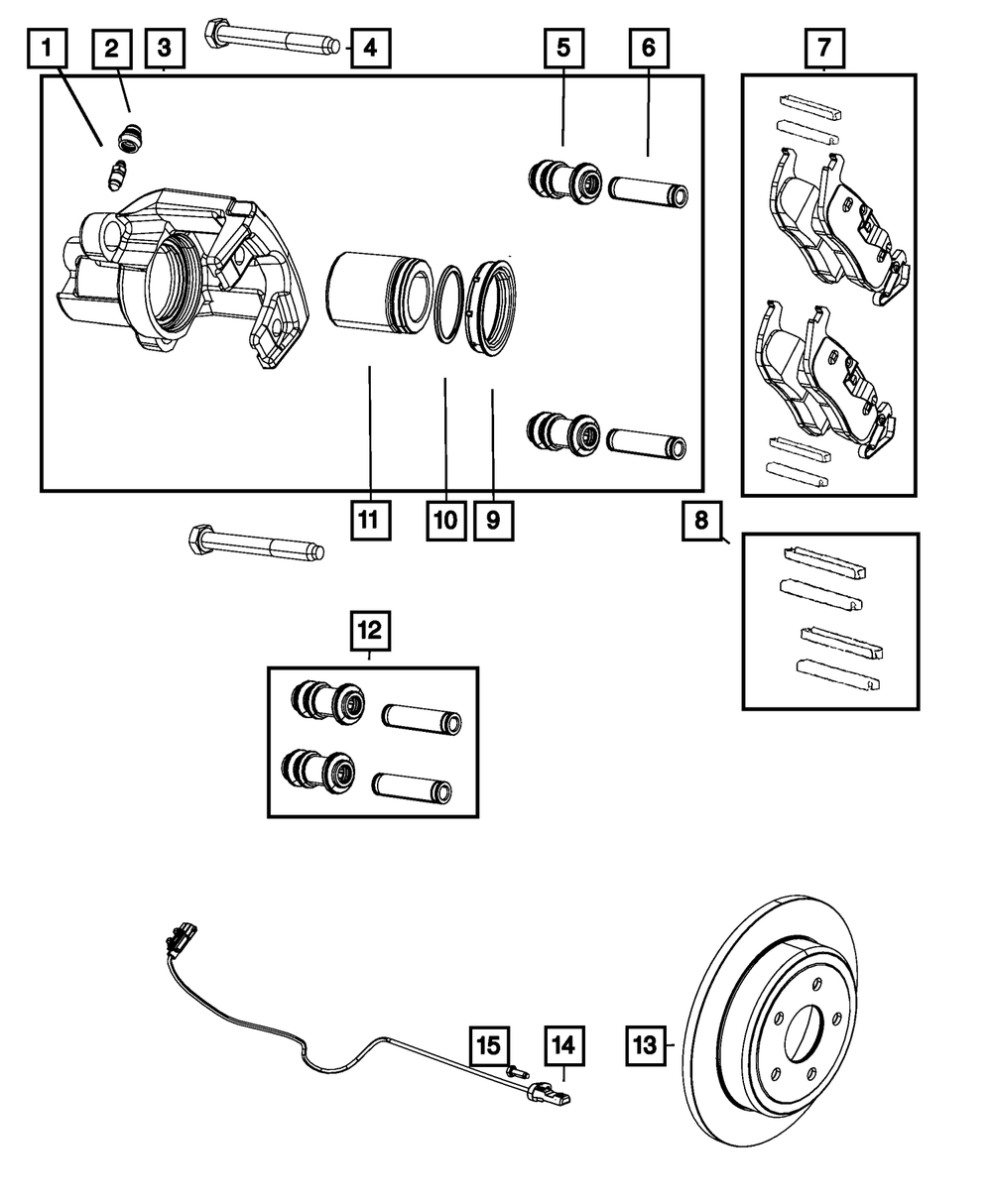 1
2
3
4
5
6
7
11
10
9
8
12
15
14
13