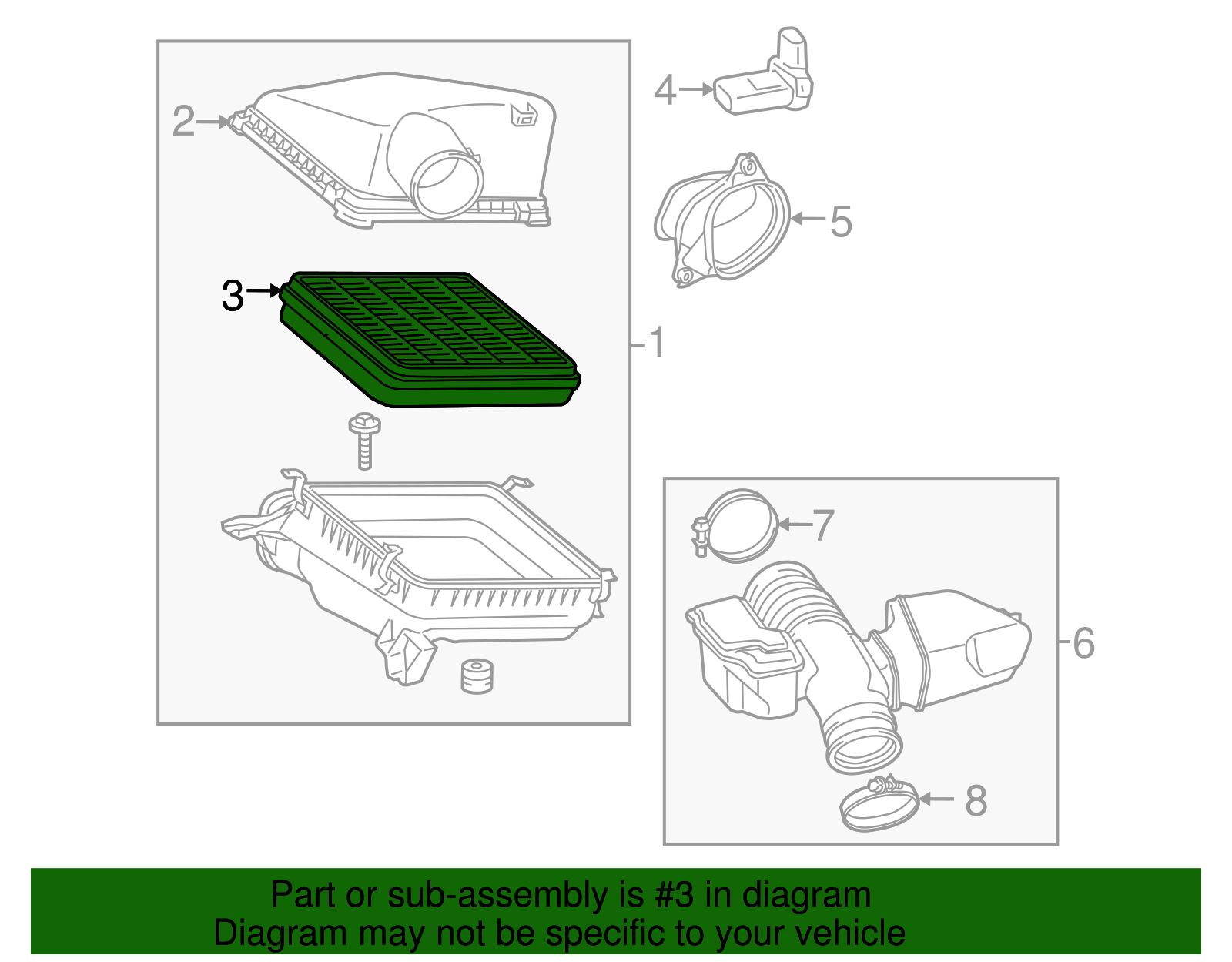 2
4
5
3
1
7
6
8

Part or sub-assembly is #3 in diagram
Diagram may not be specific to your vehicle